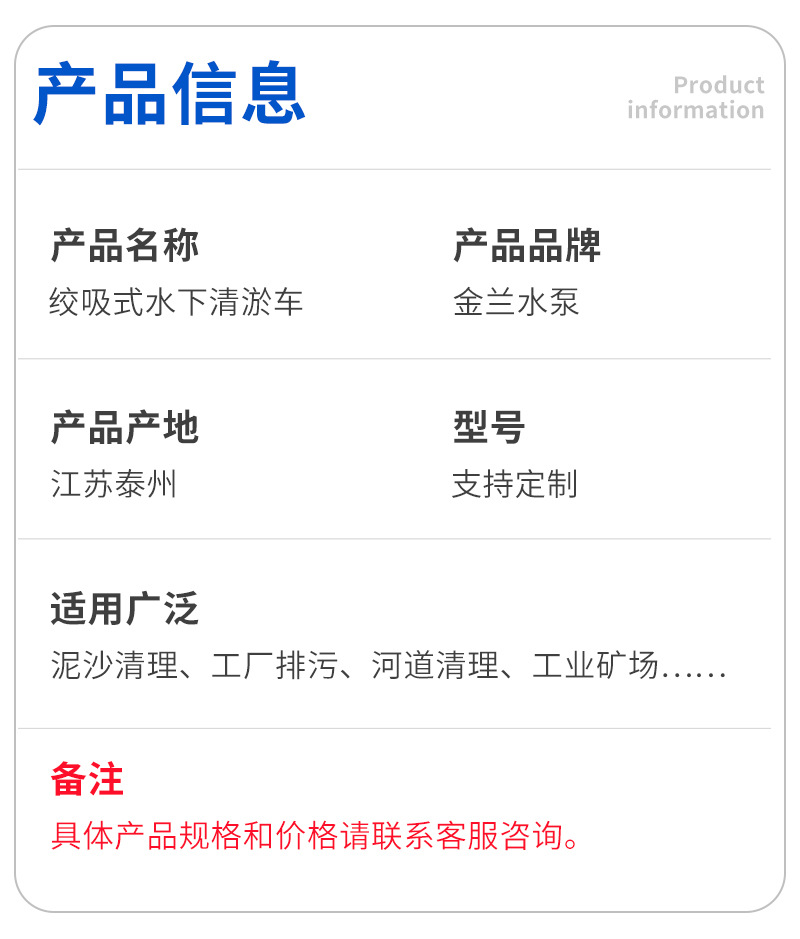 产品信息

Product
information

产品名称
绞吸式水下清淤车

产品品牌
金兰水泵

产品产地
江苏泰州

型号
支持定制

适用广泛
泥沙清理、工厂排污、河道清理、工业矿场......

备注
具体产品规格和价格请联系客服咨询。