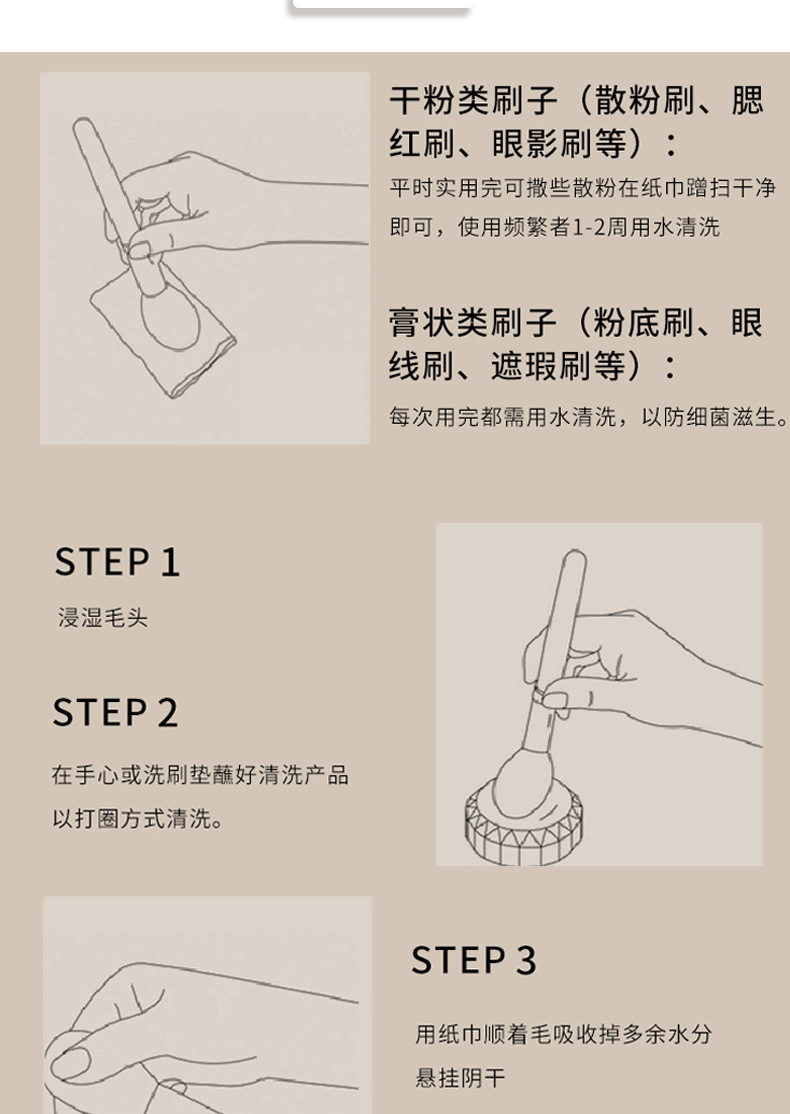 干粉类刷子（散粉刷、腮红刷、眼影刷等）：

平时实用完可撒些散粉在纸巾蹭扫干净即可，使用频繁者1-2周用水清洗

膏状类刷子（粉底刷、眼线刷、遮瑕刷等）：

每次用完都需用水清洗，以防细菌滋生。

STEP 1

浸湿毛头

STEP 2

在手心或洗刷垫蘸好清洗产品以打圈方式清洗。

STEP 3

用纸巾顺着毛吸收掉多余水分
悬挂阴干