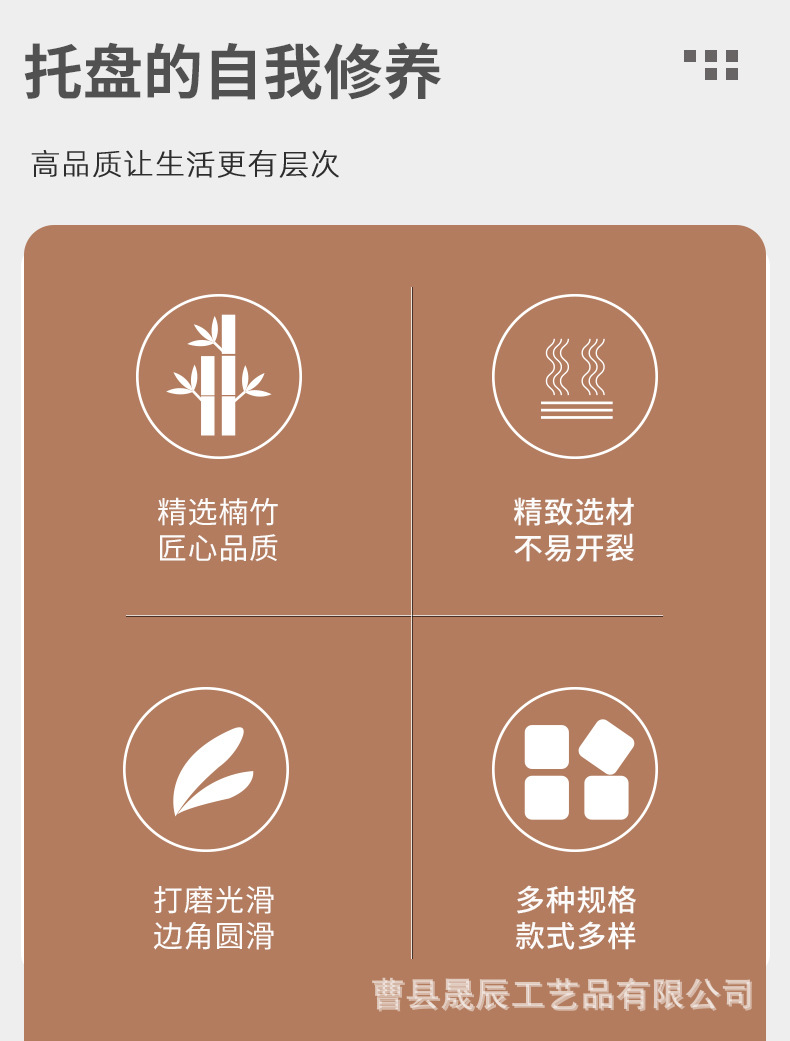 托盘的自我修养

高品质让生活更有层次

精选楠竹
匠心品质

精致选材
不易开裂

打磨光滑
边角圆滑

多种规格
款式多样

曹县晟辰工艺品有限公司