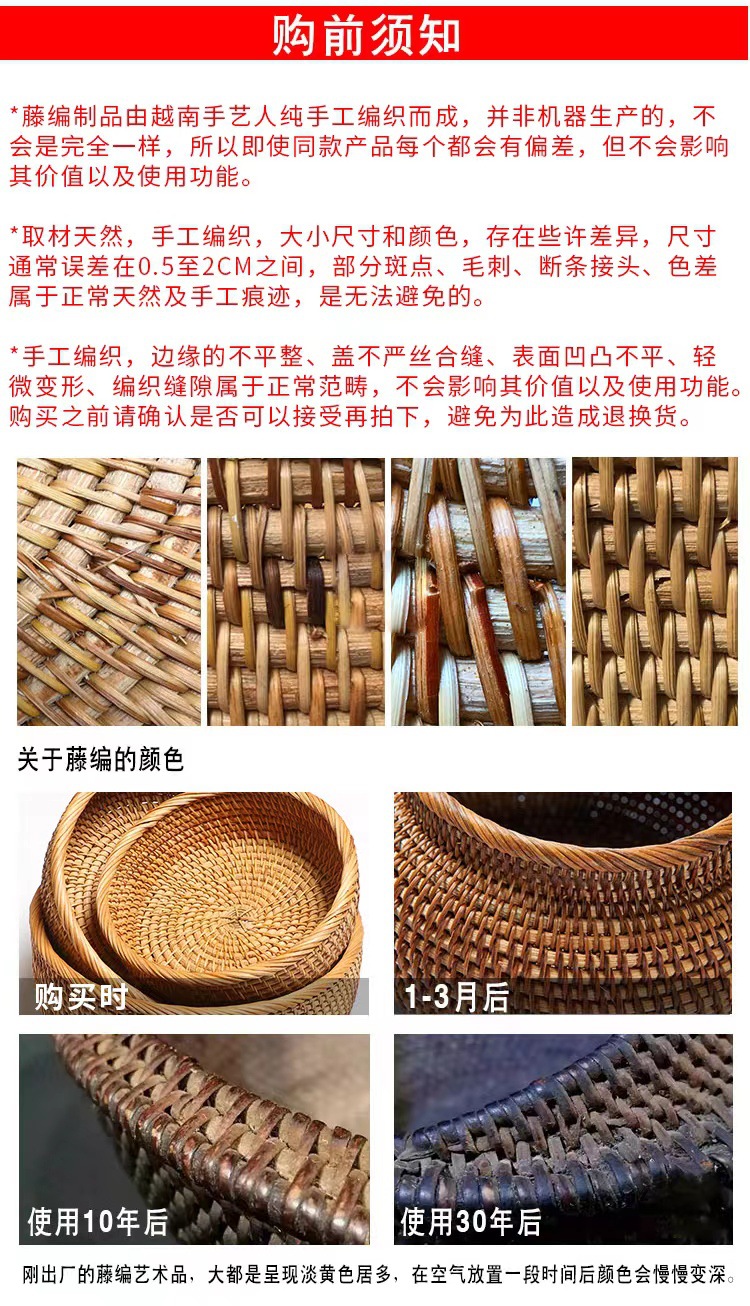 购前须知

*藤编制品由越南手艺人纯手工编织而成，并非机器生产的，不会是完全一样，所以即使同款产品每个都会有偏差，但不会影响其价值以及使用功能。

*取材天然，手工编织，大小尺寸和颜色，存在些许差异，尺寸通常误差在0.5至2CM之间，部分斑点、毛刺、断条接头、色差属于正常天然及手工痕迹，是无法避免的。

*手工编织，边缘的不平整、盖不严丝合缝、表面凹凸不平、轻微变形、编织缝隙属于正常范畴，不会影响其价值以及使用功能。购买之前请确认是否可以接受再拍下，避免为此造成退换货。

关于藤编的颜色

购买时

1-3月后

使用10年后

使用30年后

刚出厂的藤编艺术品，大都是呈现淡黄色居多，在空气放置一段时间后颜色会慢慢变深。