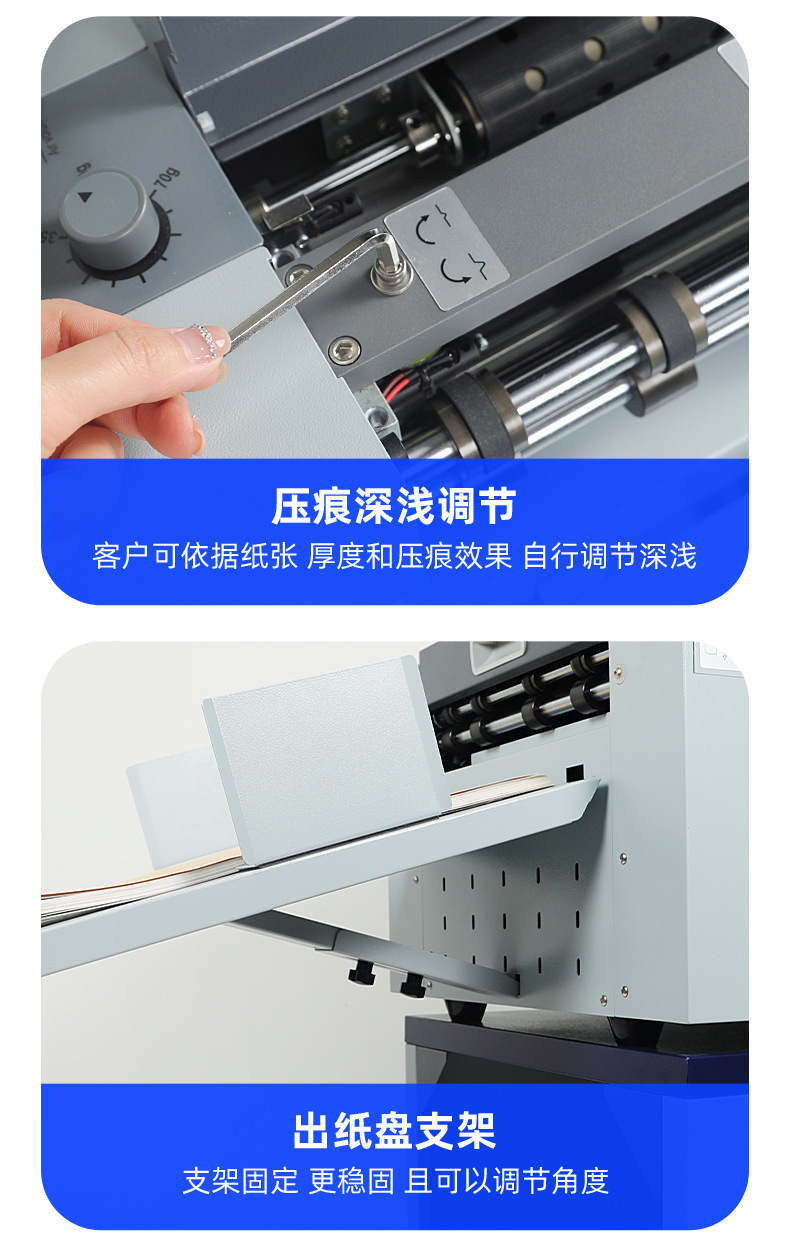 70g

压痕深浅调节
客户可依据纸张 厚度和压痕效果 自行调节深浅

出纸盘支架
支架固定 更稳固 且可以调节角度