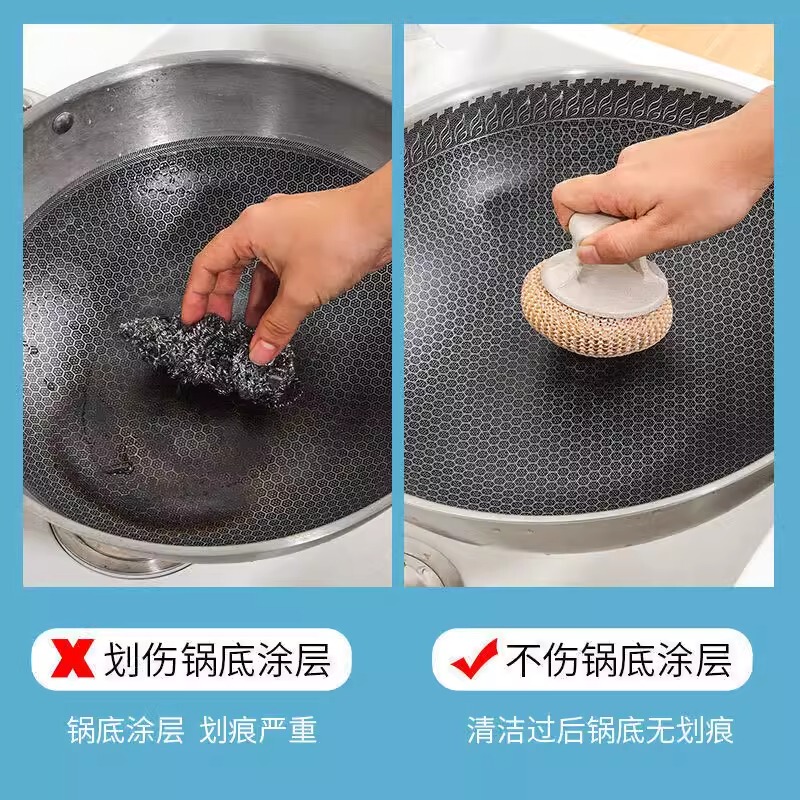 划伤锅底涂层

锅底涂层 划痕严重

不伤锅底涂层

清洁过后锅底无划痕