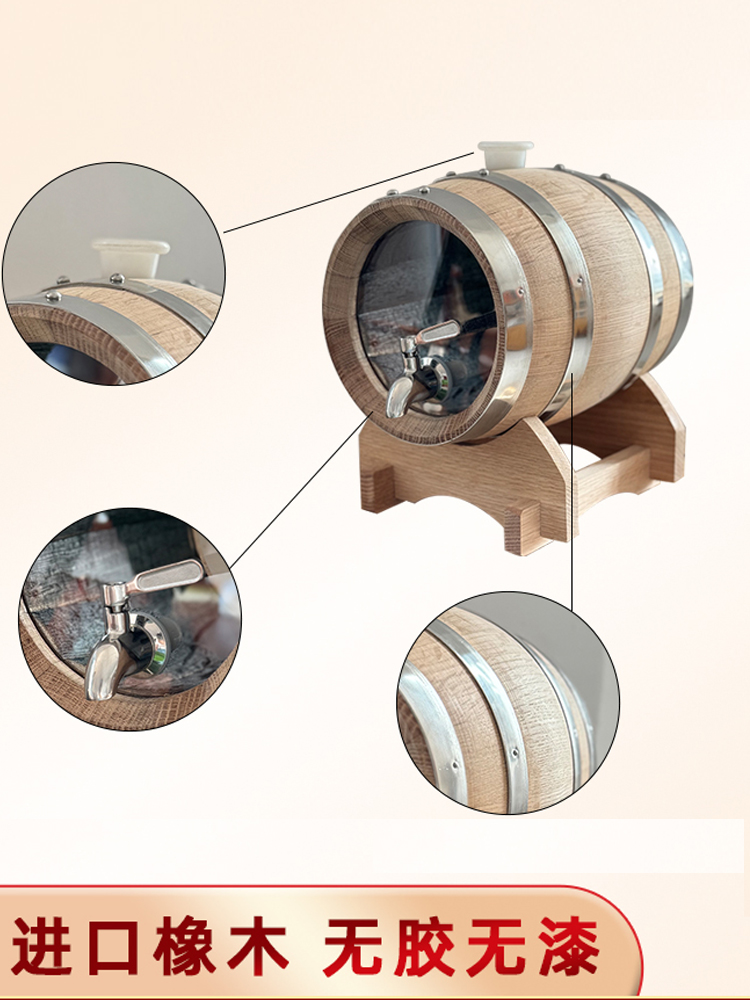 进口橡木 无胶无漆