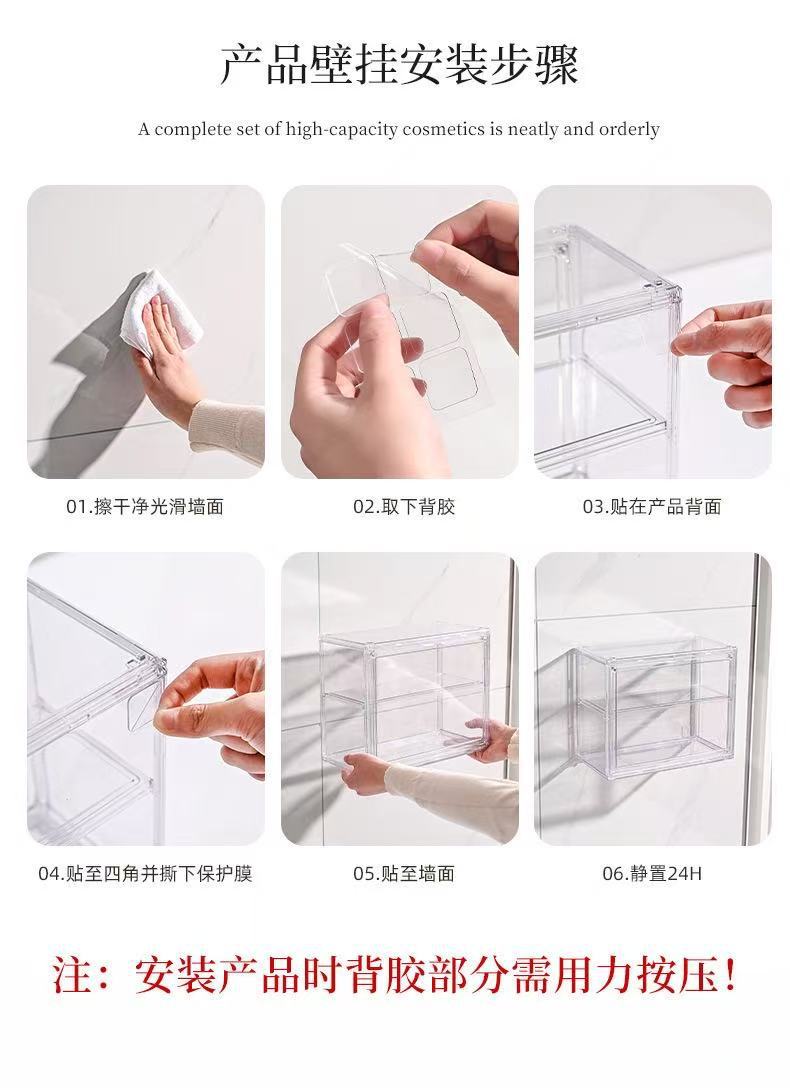 产品壁挂安装步骤

A complete set of high-capacity cosmetics is neatly and orderly

01.擦干净光滑墙面

02.取下背胶

03.贴在产品背面

04.贴至四角并撕下保护膜

05.贴至墙面

06.静置24H

注：安装产品时背胶部分需用力按压！