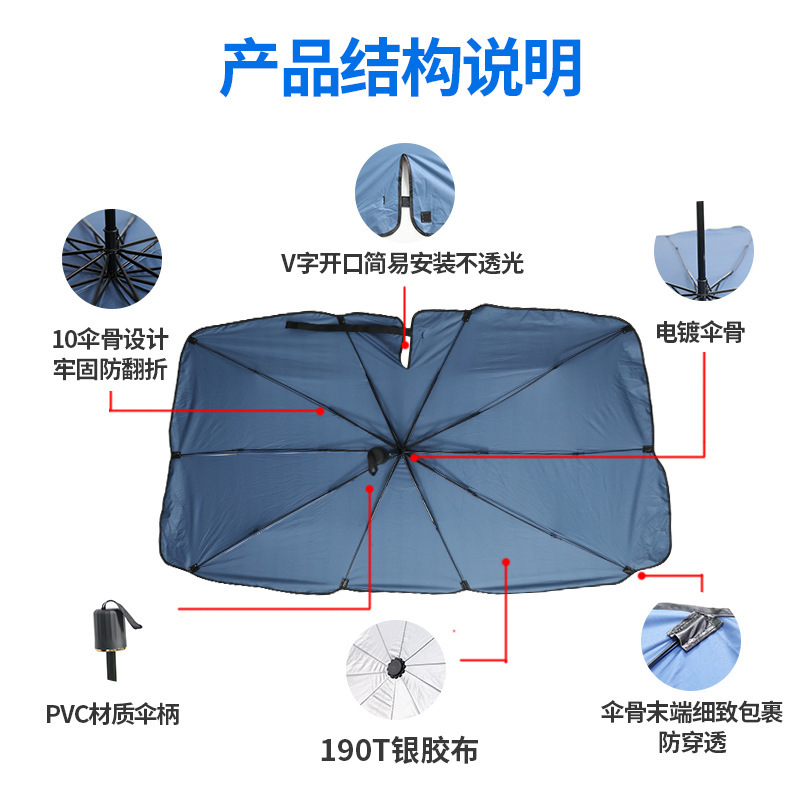 产品结构说明

V字开口简易安装不透光

10伞骨设计
牢固防翻折

电镀伞骨

PVC材质伞柄

190T银胶布

伞骨末端细致包裹
防穿透