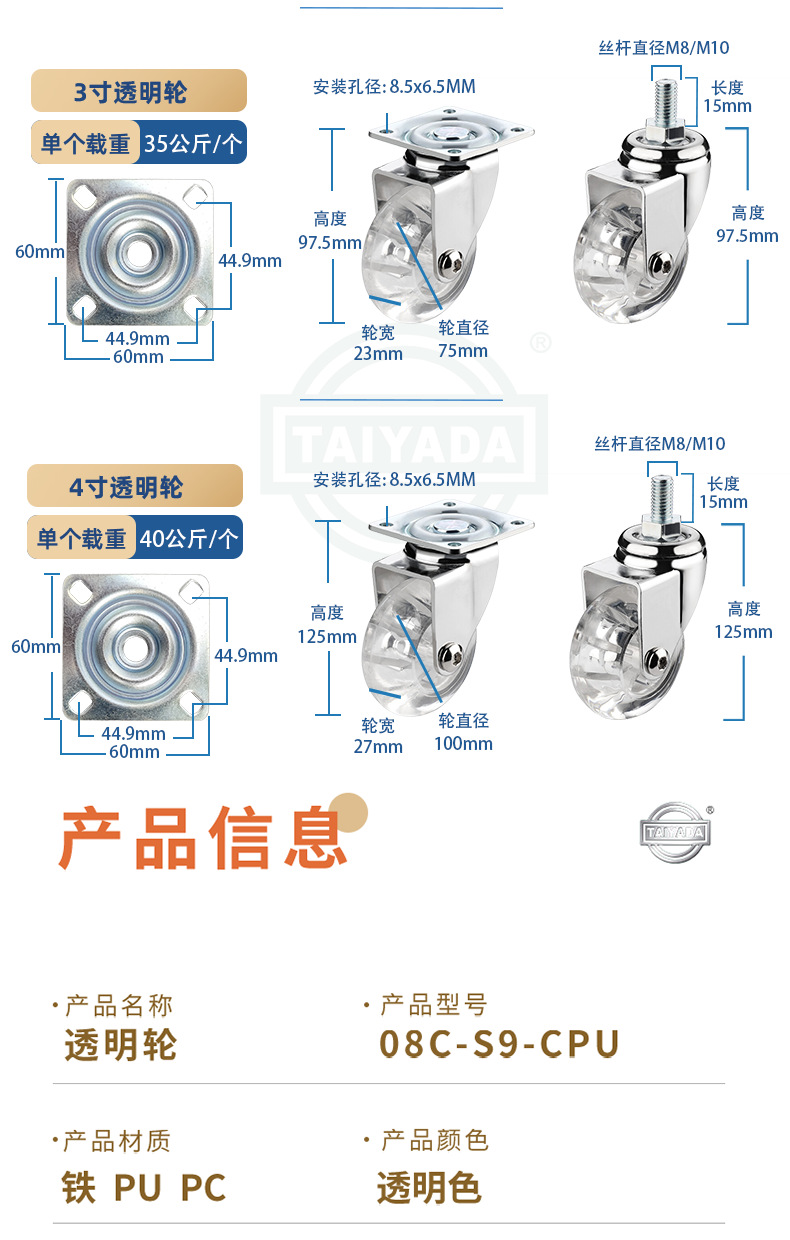 3寸透明轮

单个载重 35公斤/个

60mm
44.9mm
44.9mm
60mm

安装孔径: 8.5x6.5MM

高度
97.5mm

轮宽
23mm

轮直径
75mm

丝杆直径M8/M10

长度
15mm

高度
97.5mm

TAIYADA ®

4寸透明轮

单个载重 40公斤/个

60mm
44.9mm
44.9mm
60mm

安装孔径: 8.5x6.5MM

高度
125mm

轮宽
27mm

轮直径
100mm

丝杆直径M8/M10

长度
15mm

高度
125mm

产品信息

TAIYADA ®

·产品名称
透明轮

·产品型号
08C-S9-CPU

·产品材质
铁 PU PC

·产品颜色
透明色