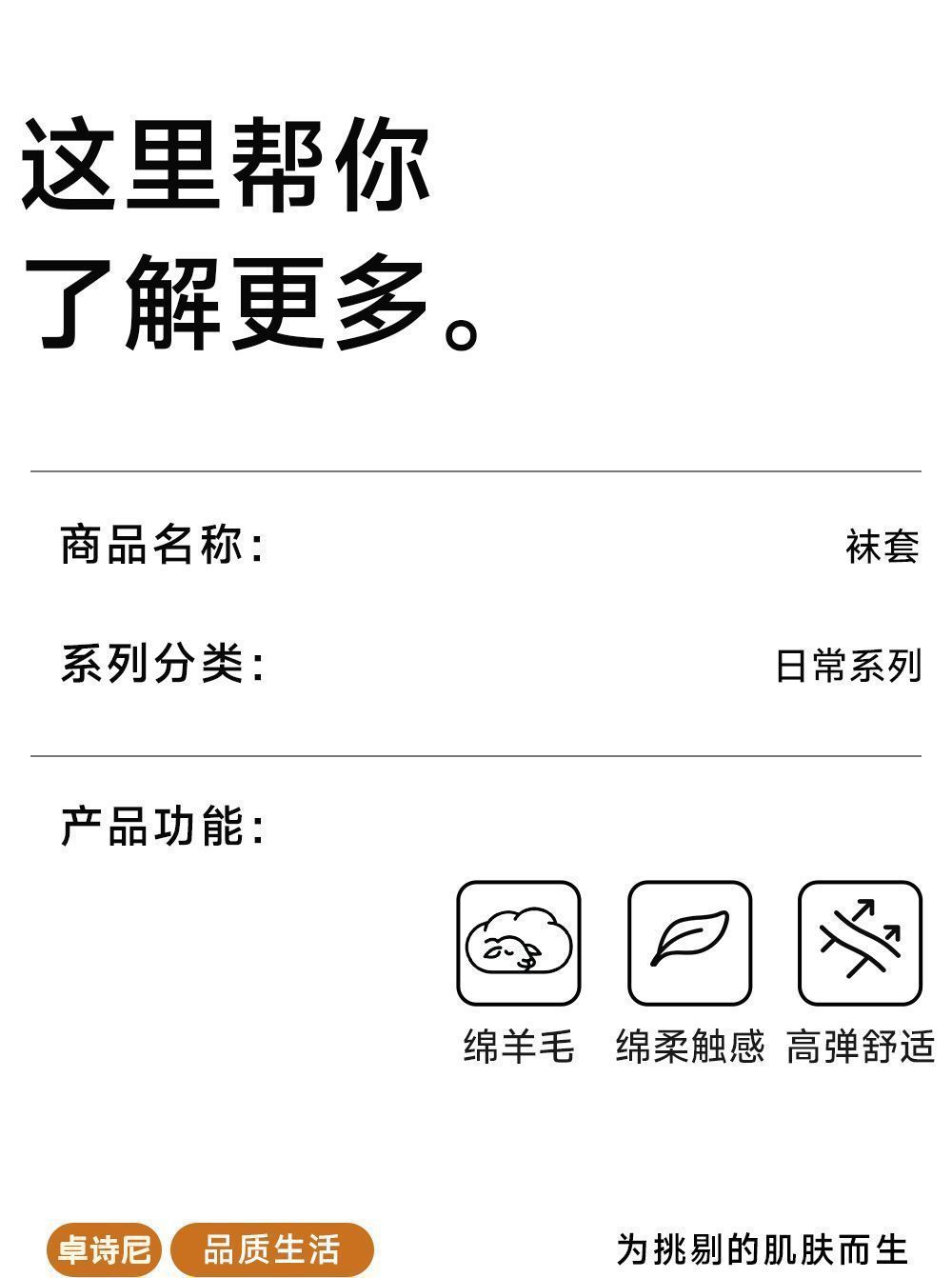 这里帮你
了解更多。

商品名称： 袜套

系列分类： 日常系列

产品功能：

绵羊毛 绵柔触感 高弹舒适

卓诗尼 品质生活

为挑剔的肌肤而生