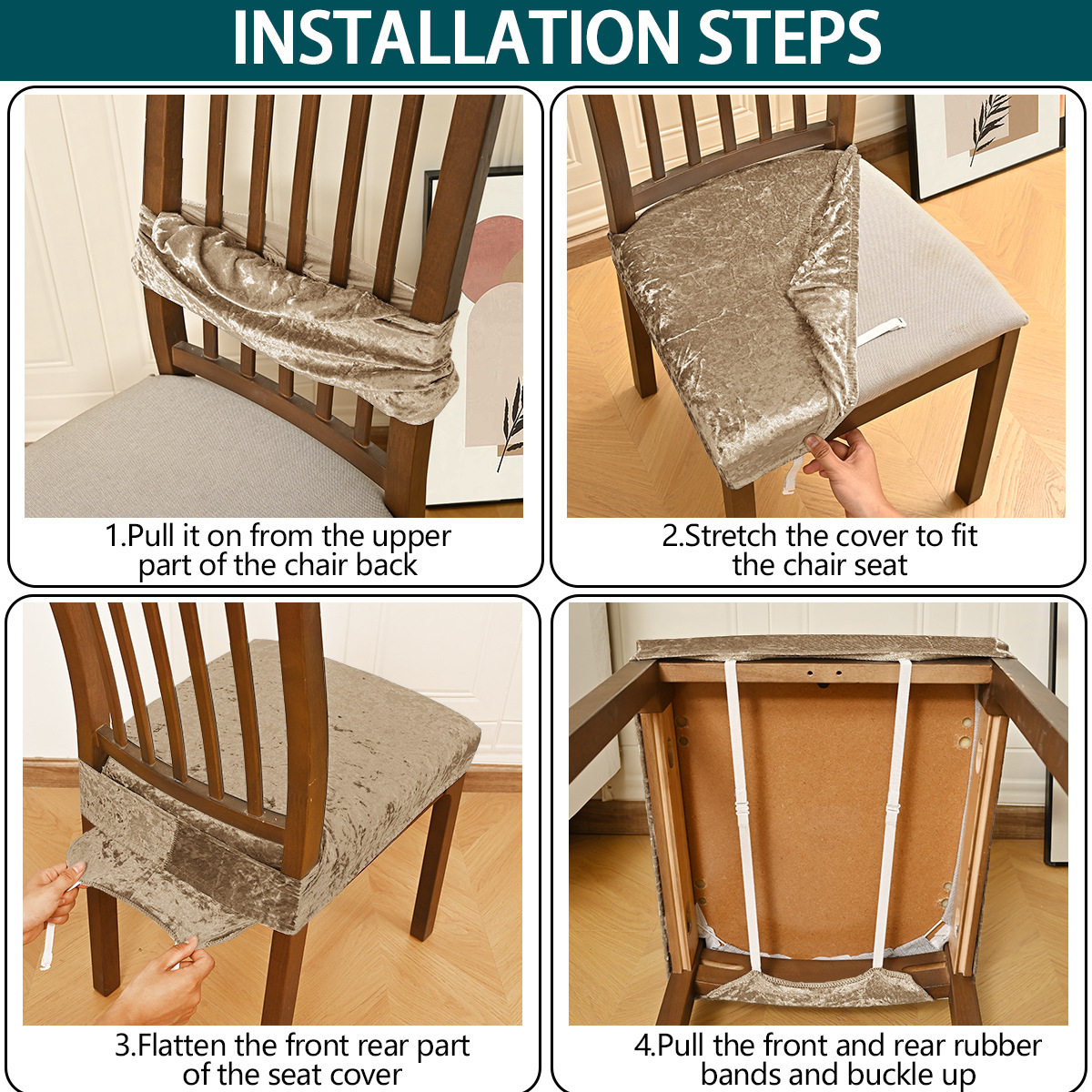 INSTALLATION STEPS

1.Pull it on from the upper part of the chair back

2.Stretch the cover to fit the chair seat

3.Flatten the front rear part of the seat cover

4.Pull the front and rear rubber bands and buckle up