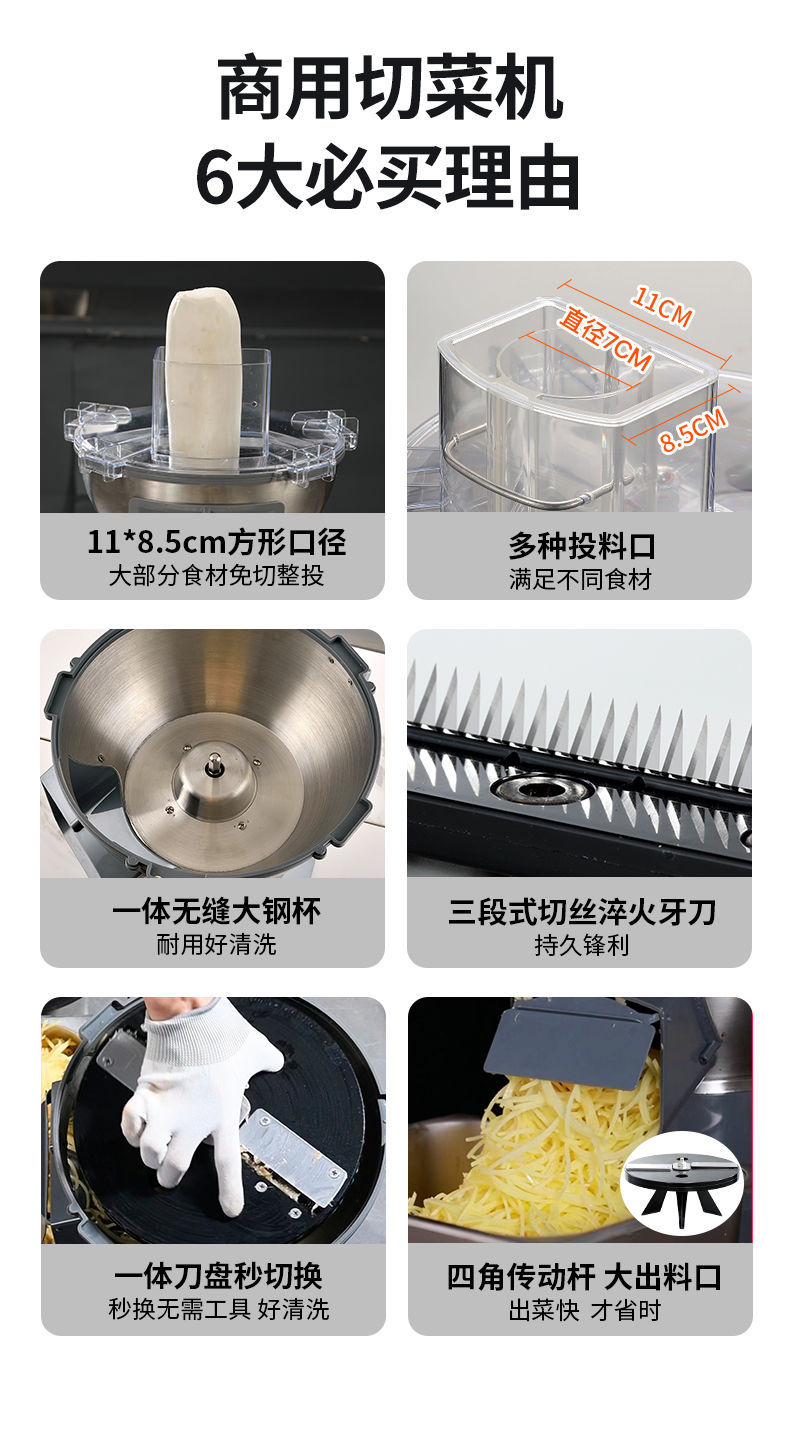 商用切菜机
6大必买理由

11*8.5cm方形口径
大部分食材免切整投

11CM
直径7CM
8.5CM

多种投料口
满足不同食材

一体无缝大钢杯
耐用好清洗

三段式切丝淬火牙刀
持久锋利

一体刀盘秒切换
秒换无需工具 好清洗

四角传动杆 大出料口
出菜快 才省时