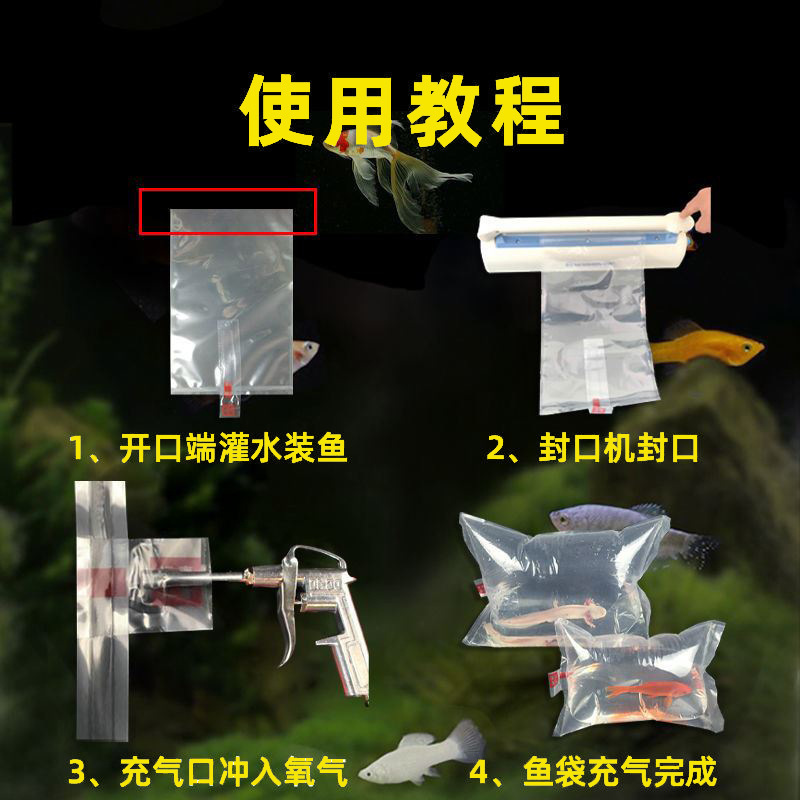 使用教程

1、开口端灌水装鱼

2、封口机封口

3、充气口冲入氧气

4、鱼袋充气完成