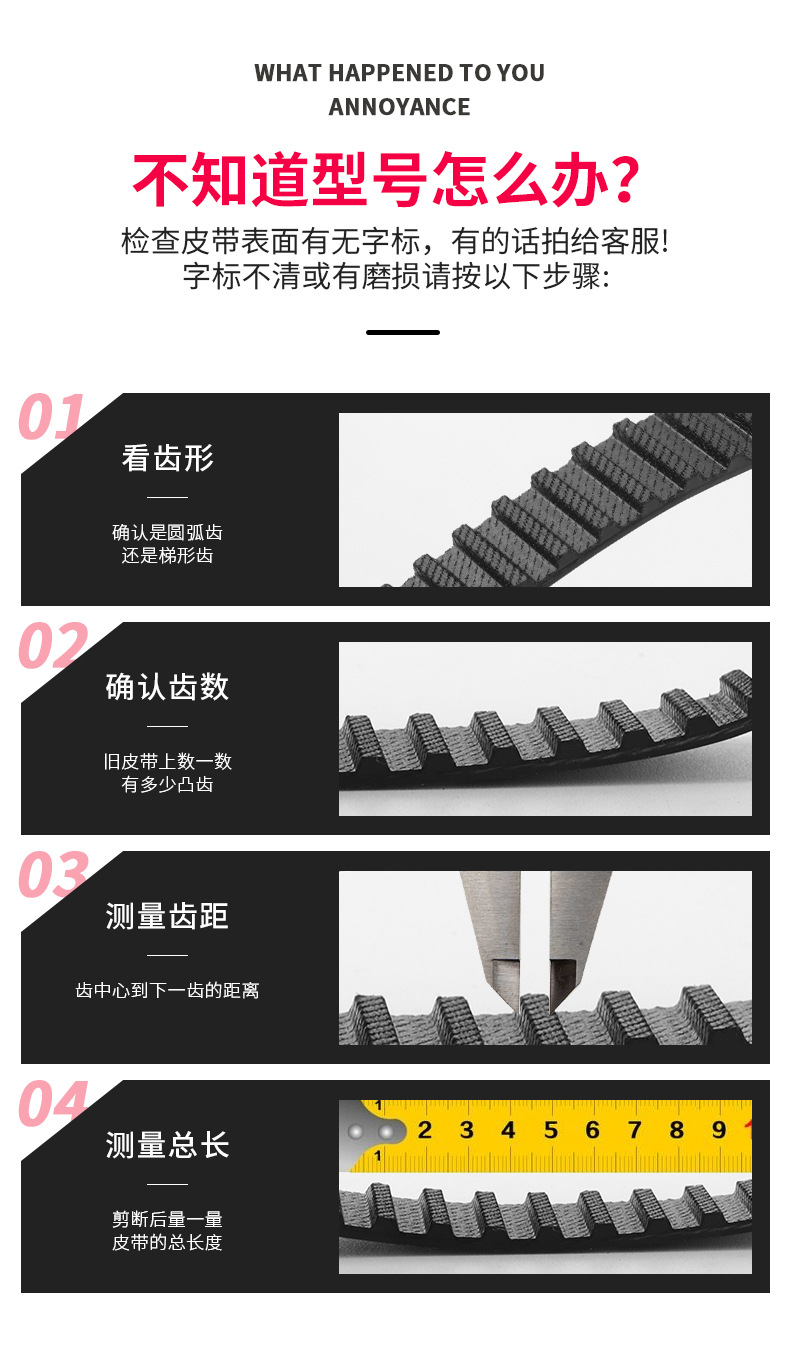 WHAT HAPPENED TO YOU
ANNOYANCE

不知道型号怎么办?

检查皮带表面有无字标，有的话拍给客服!
字标不清或有磨损请按以下步骤:

01
看齿形
确认是圆弧齿
还是梯形齿

02
确认齿数
旧皮带上数一数
有多少凸齿

03
测量齿距
齿中心到下一齿的距离

04
测量总长
剪断后量一量
皮带的总长度

1 2 3 4 5 6 7 8 9 1
1