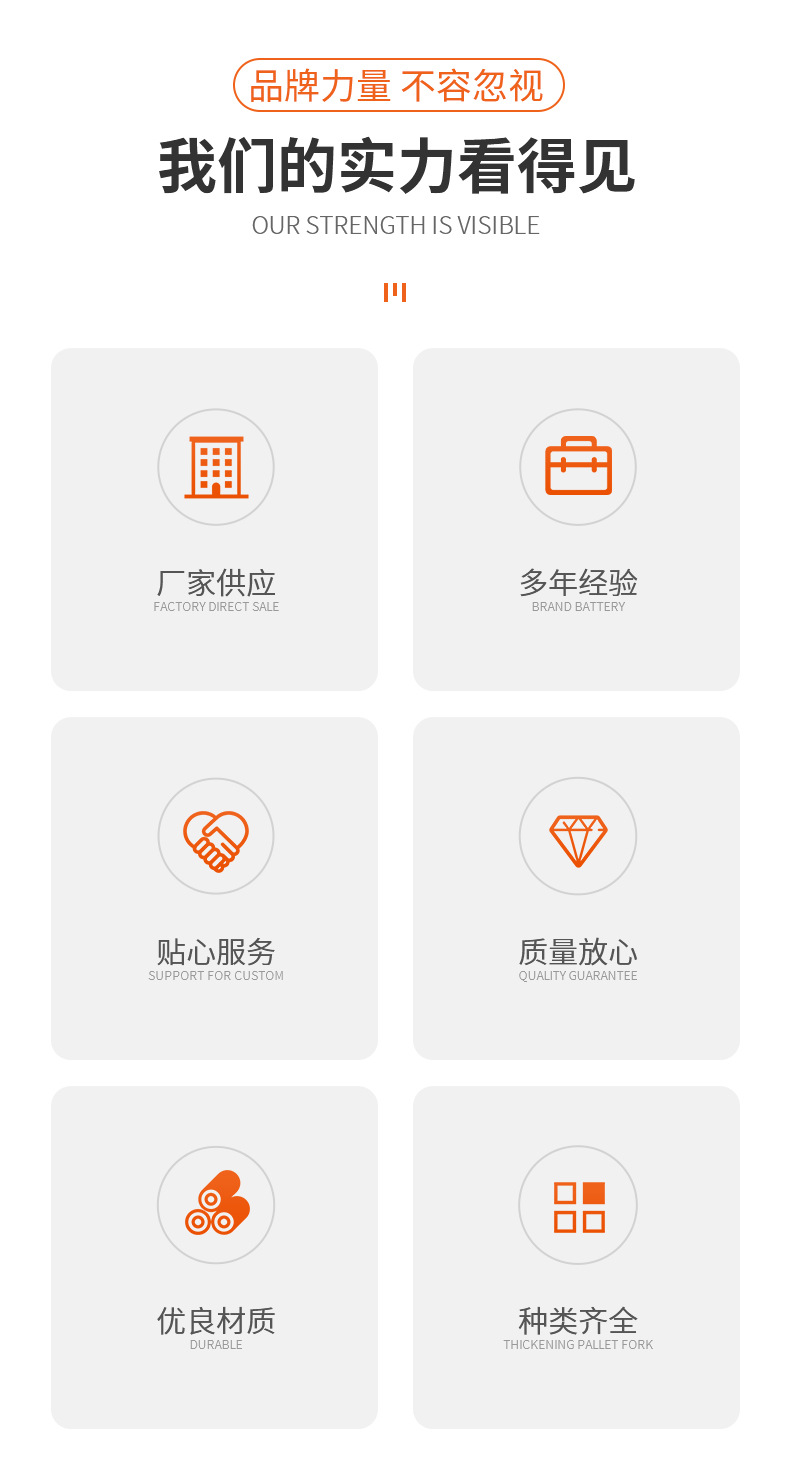 品牌力量 不容忽视

我们的实力看得见

OUR STRENGTH IS VISIBLE

厂家供应
FACTORY DIRECT SALE

多年经验
BRAND BATTERY

贴心服务
SUPPORT FOR CUSTOM

质量放心
QUALITY GUARANTEE

优良材质
DURABLE

种类齐全
THICKENING PALLET FORK