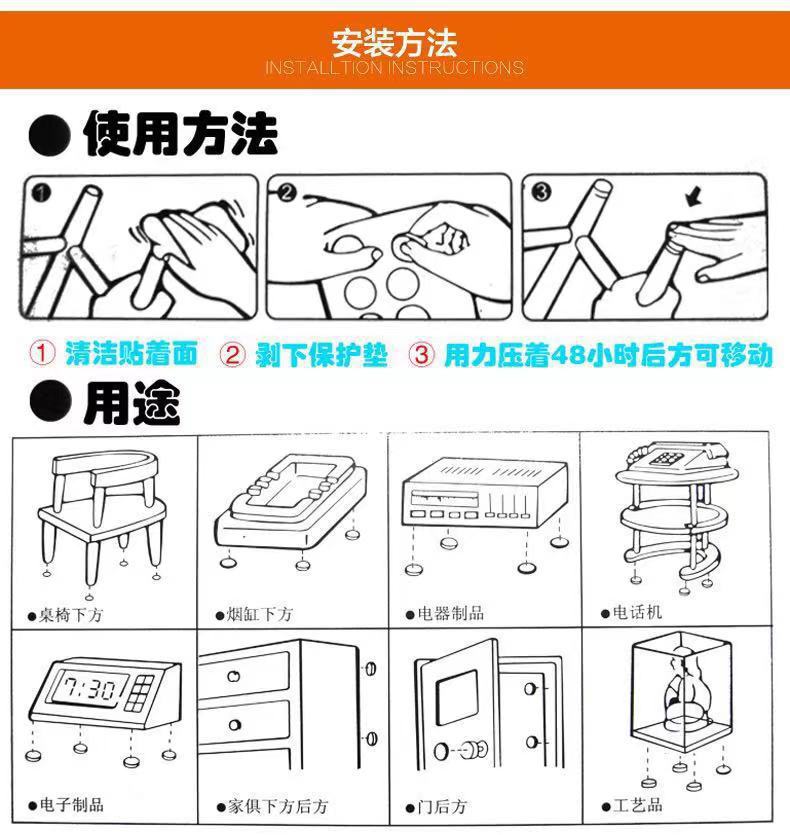 安装方法
INSTALLTION INSTRUCTIONS

● 使用方法

①

②

③

① 清洁贴着面 ② 剥下保护垫 ③ 用力压着48小时后方可移动

● 用途

●桌椅下方

●烟缸下方

●电器制品

●电话机

7:30

●电子制品

●家俱下方后方

●门后方

●工艺品