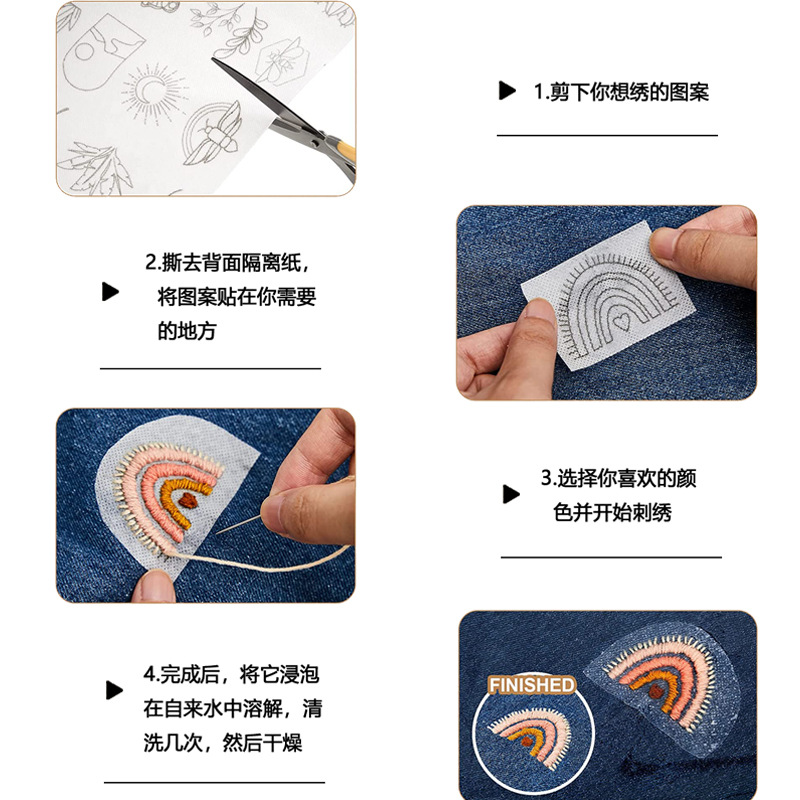 1.剪下你想绣的图案

2.撕去背面隔离纸，将图案贴在你需要的地方

3.选择你喜欢的颜色并开始刺绣

4.完成后，将它浸泡在自来水中溶解，清洗几次，然后干燥

FINISHED