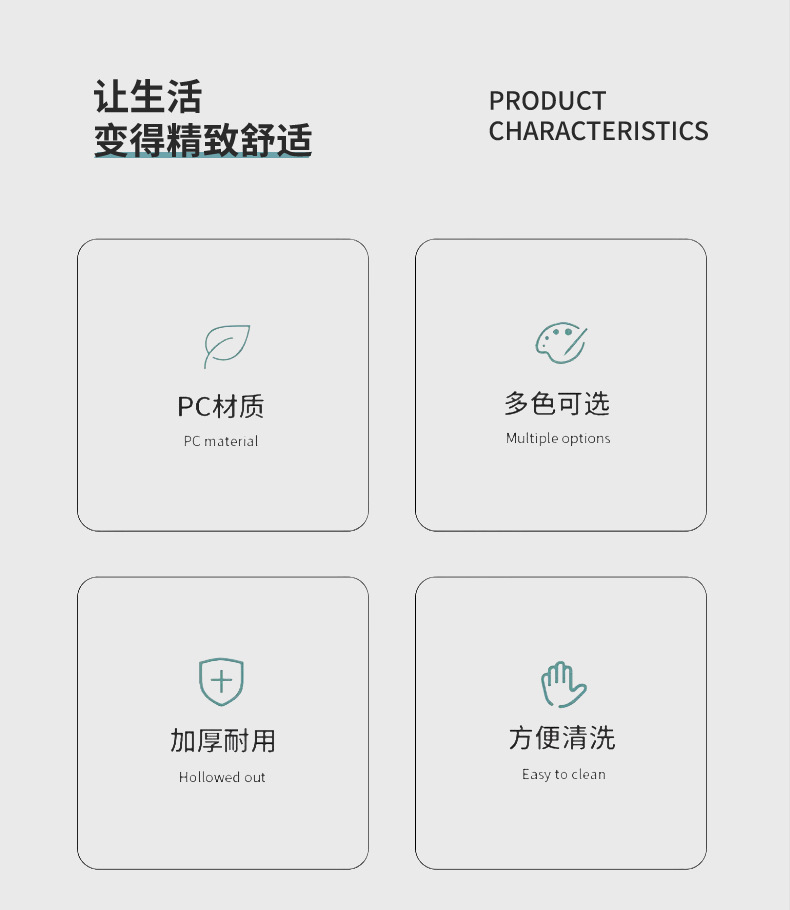 让生活
变得精致舒适

PRODUCT
CHARACTERISTICS

PC材质
PC material

多色可选
Multiple options

加厚耐用
Hollowed out

方便清洗
Easy to clean