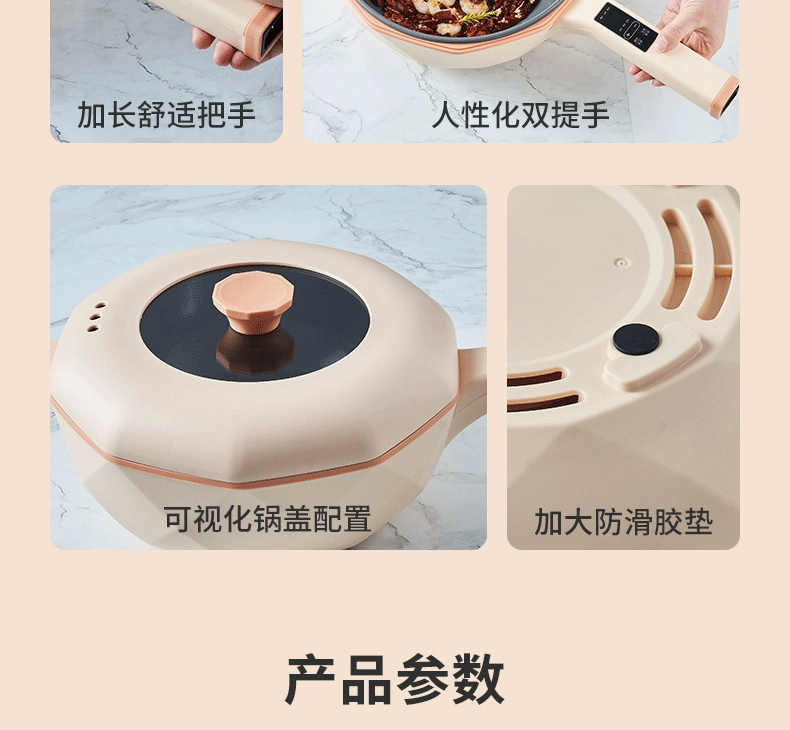 加长舒适把手

人性化双提手

可视化锅盖配置

加大防滑胶垫

产品参数