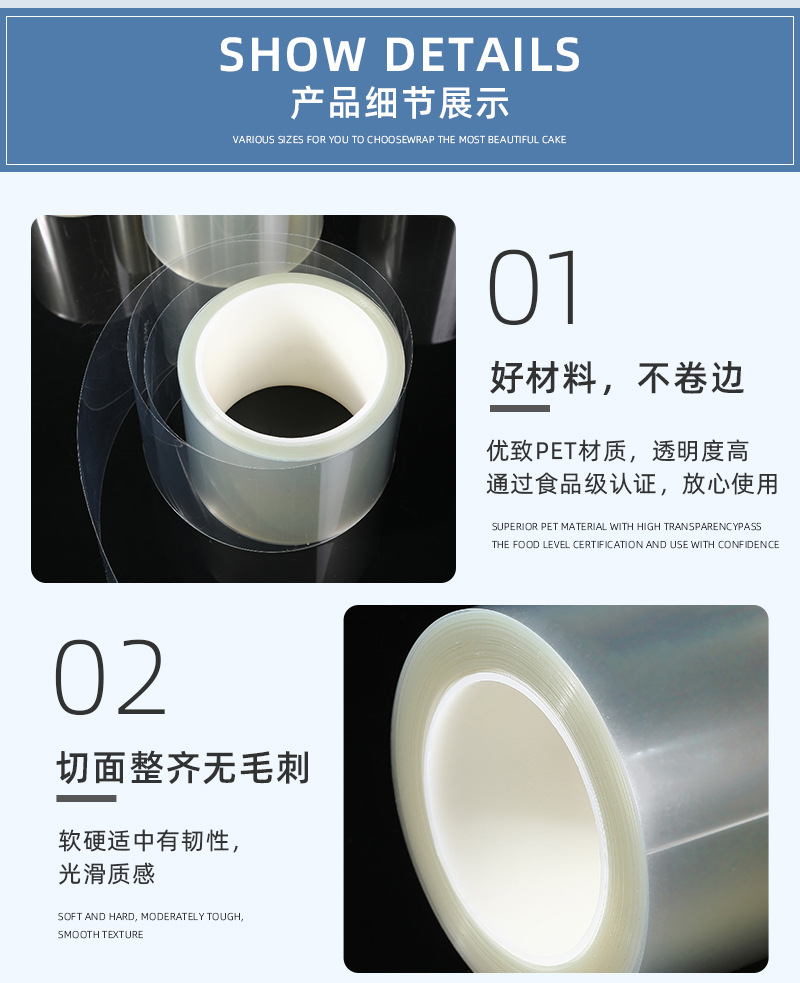 SHOW DETAILS
产品细节展示
VARIOUS SIZES FOR YOU TO CHOOSEWRAP THE MOST BEAUTIFUL CAKE

01
好材料，不卷边
优致PET材质，透明度高
通过食品级认证，放心使用
SUPERIOR PET MATERIAL WITH HIGH TRANSPARENCYPASS THE FOOD LEVEL CERTIFICATION AND USE WITH CONFIDENCE

02
切面整齐无毛刺
软硬适中有韧性，
光滑质感
SOFT AND HARD, MODERATELY TOUGH, SMOOTH TEXTURE