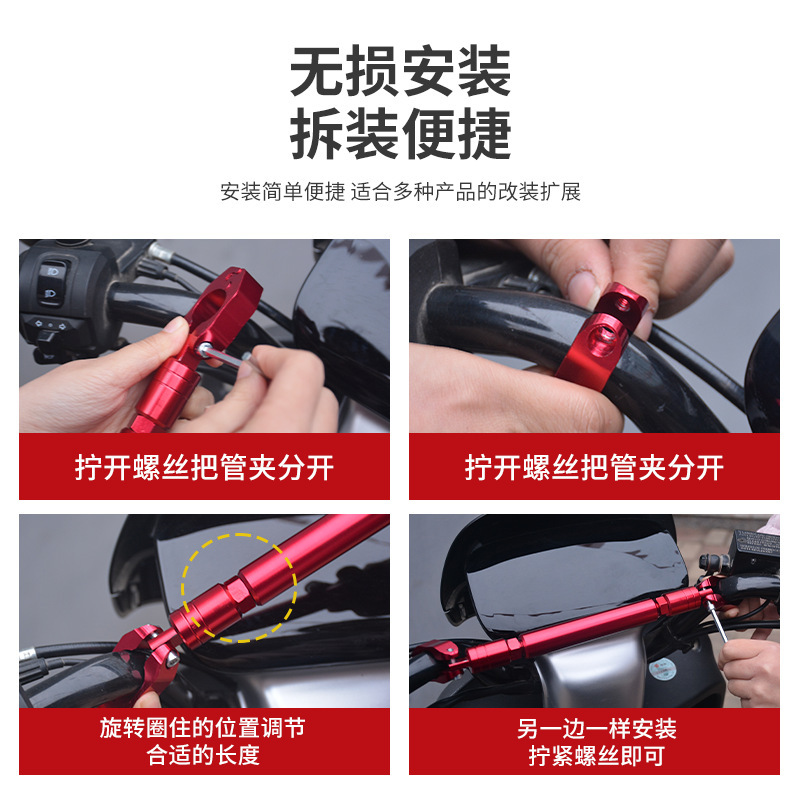 无损安装
拆装便捷

安装简单便捷 适合多种产品的改装扩展

拧开螺丝把管夹分开

拧开螺丝把管夹分开

旋转圈住的位置调节
合适的长度

另一边一样安装
拧紧螺丝即可