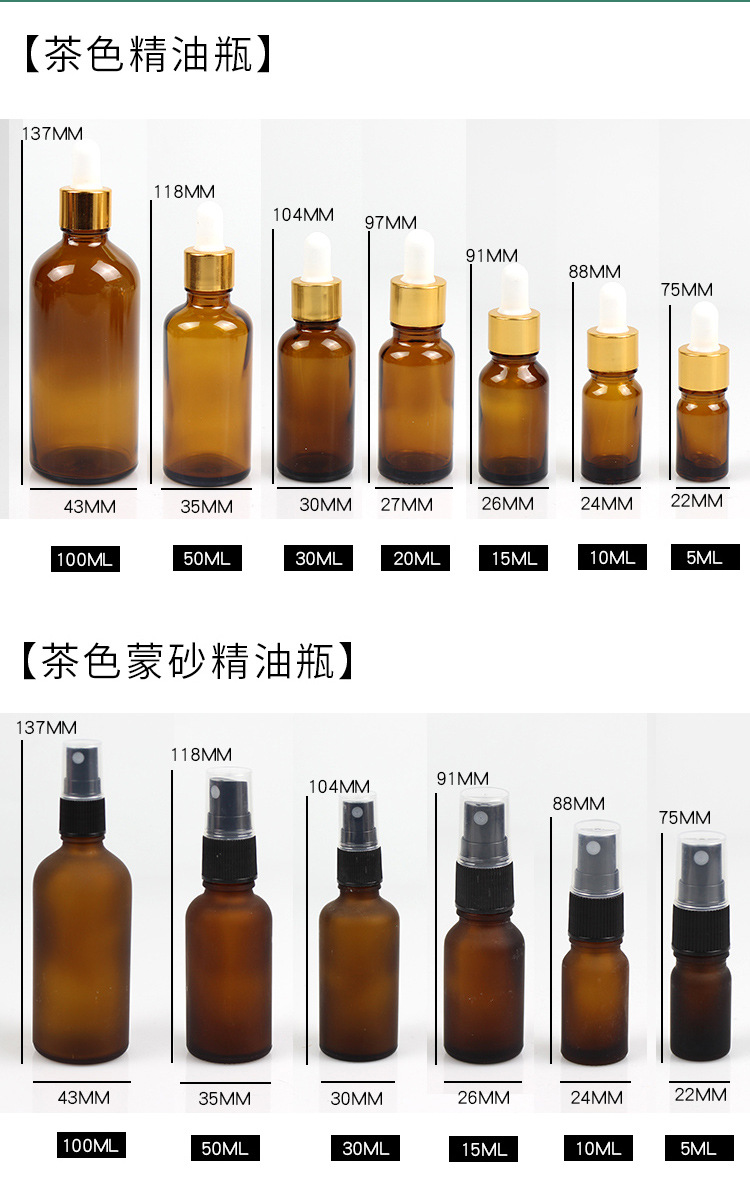 【茶色精油瓶】

137MM
118MM
104MM
97MM
91MM
88MM
75MM

43MM
35MM
30MM
27MM
26MM
24MM
22MM

100ML
50ML
30ML
20ML
15ML
10ML
5ML

【茶色蒙砂精油瓶】

137MM
118MM
104MM
91MM
88MM
75MM

43MM
35MM
30MM
26MM
24MM
22MM

100ML
50ML
30ML
15ML
10ML
5ML