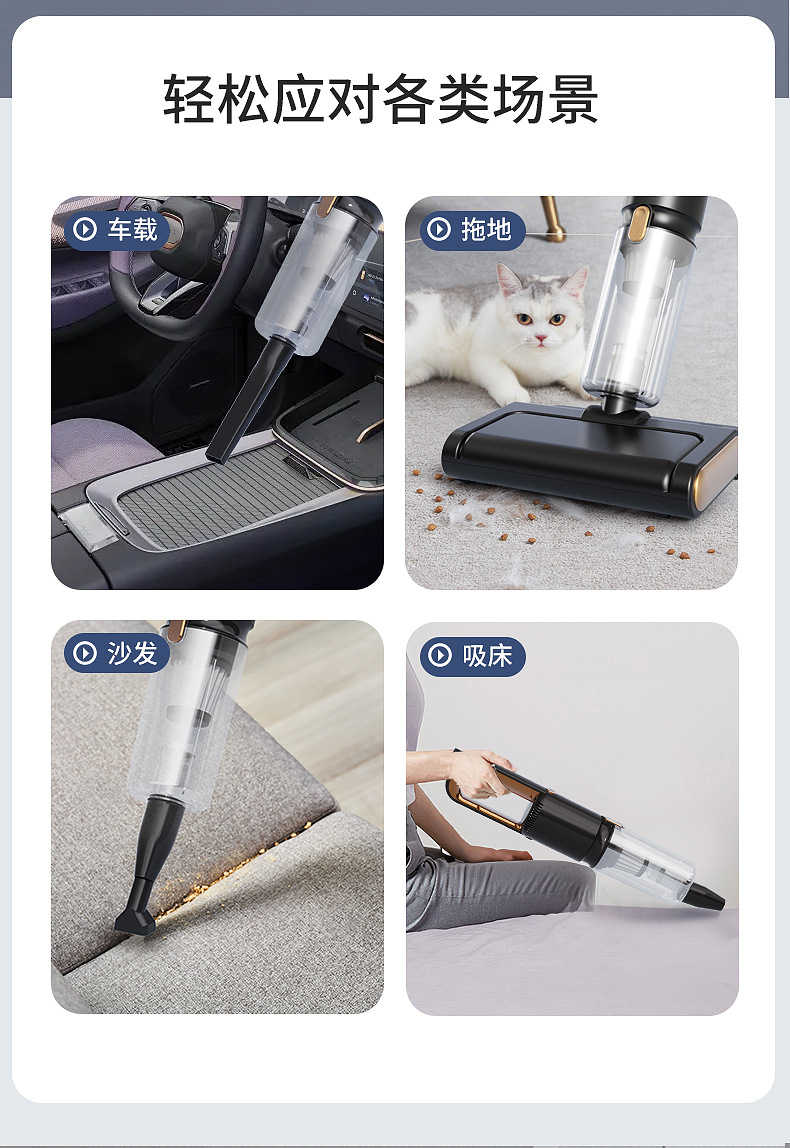 轻松应对各类场景

车载

拖地

沙发

吸床