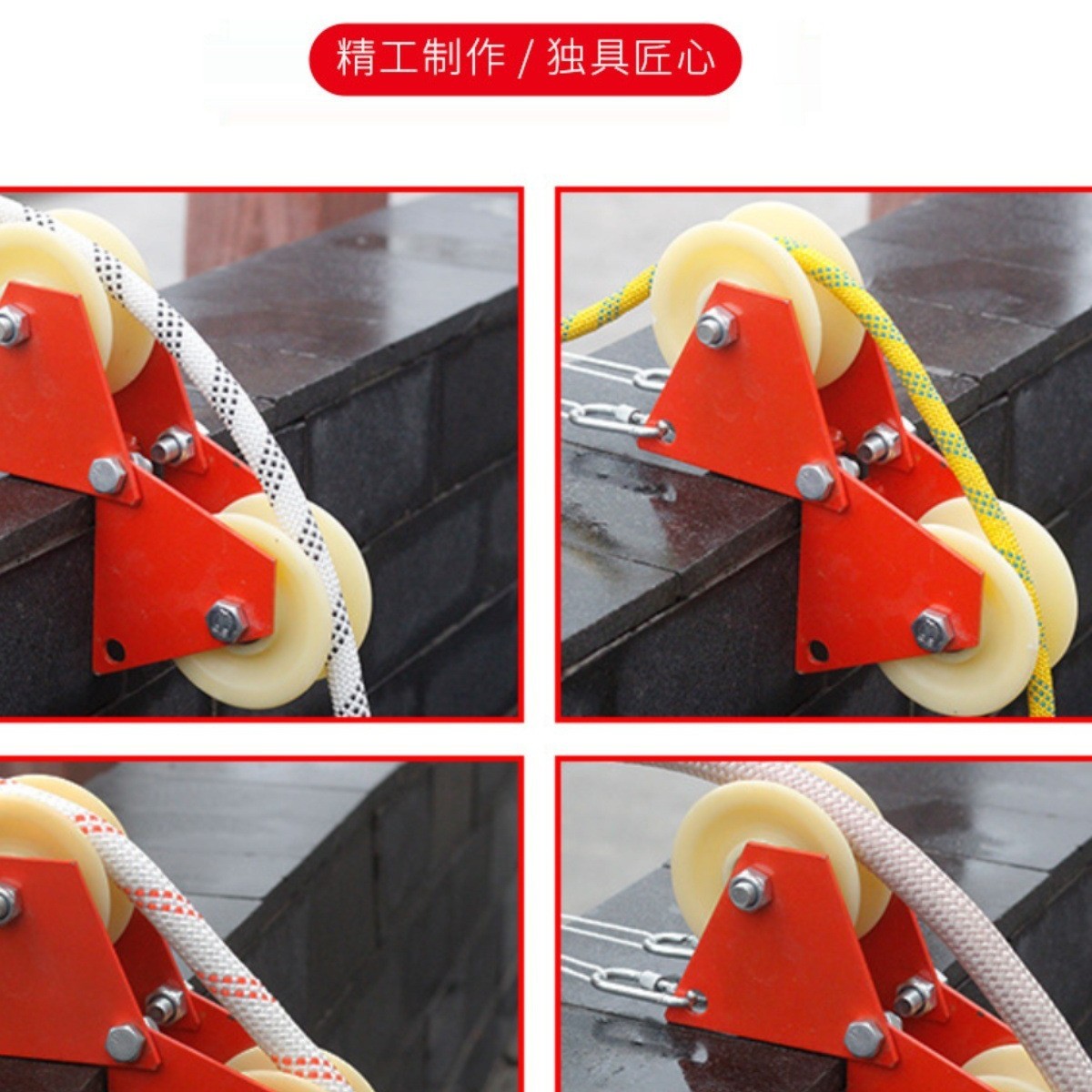 精工制作 / 独具匠心