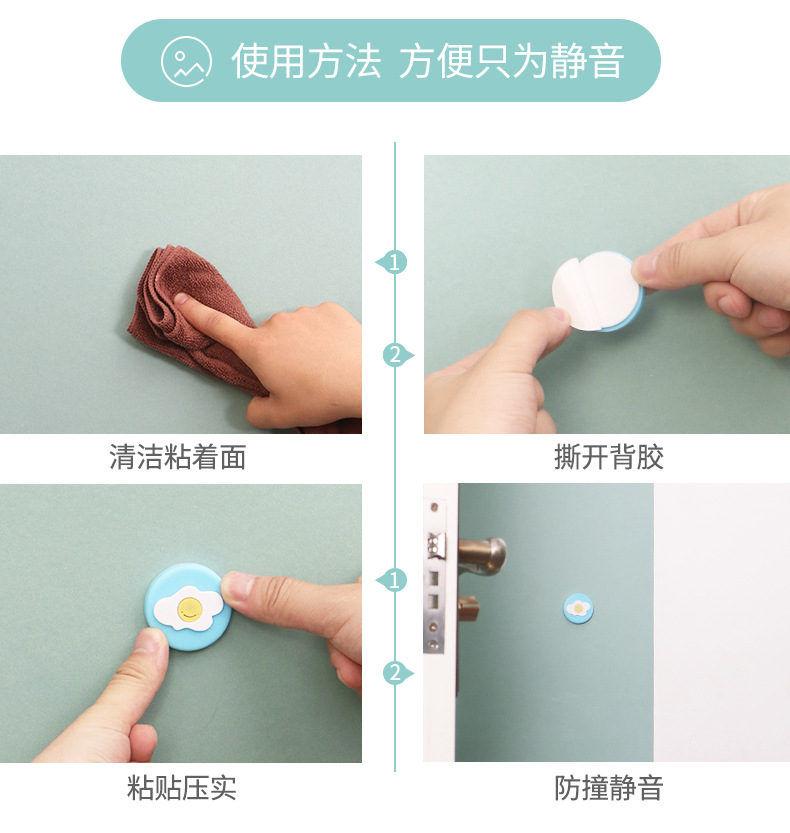 使用方法 方便只为静音

1

2

清洁粘着面

撕开背胶

1

2

粘贴压实

防撞静音