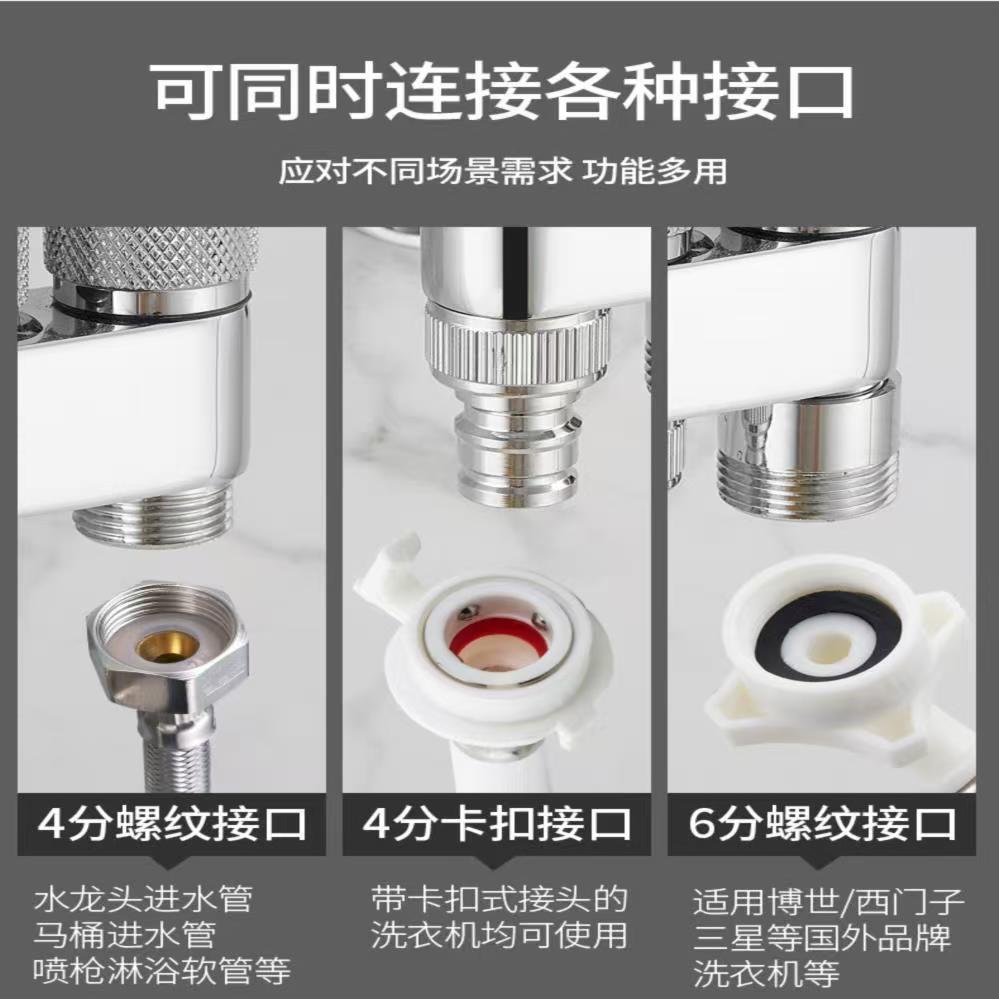 可同时连接各种接口

应对不同场景需求 功能多用

4分螺纹接口

水龙头进水管
马桶进水管
喷枪淋浴软管等

4分卡扣接口

带卡扣式接头的
洗衣机均可使用

6分螺纹接口

适用博世/西门子
三星等国外品牌
洗衣机等