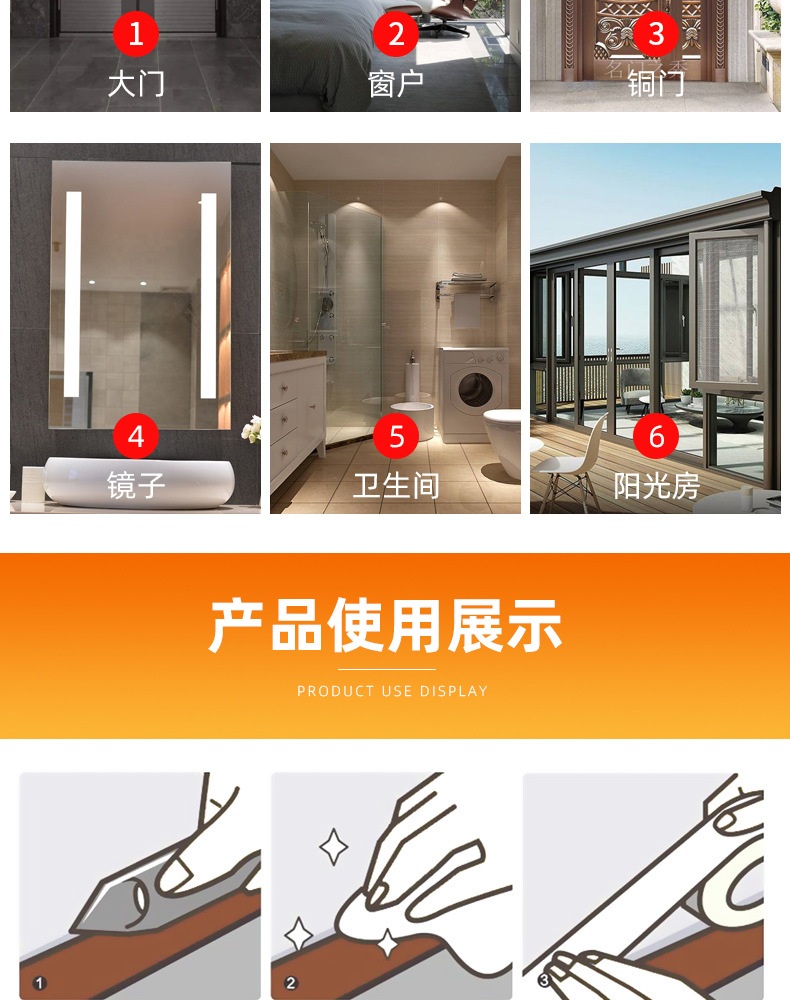 1
大门

2
窗户

3
铜门

4
镜子

5
卫生间

6
阳光房

产品使用展示

PRODUCT USE DISPLAY

1

2

3