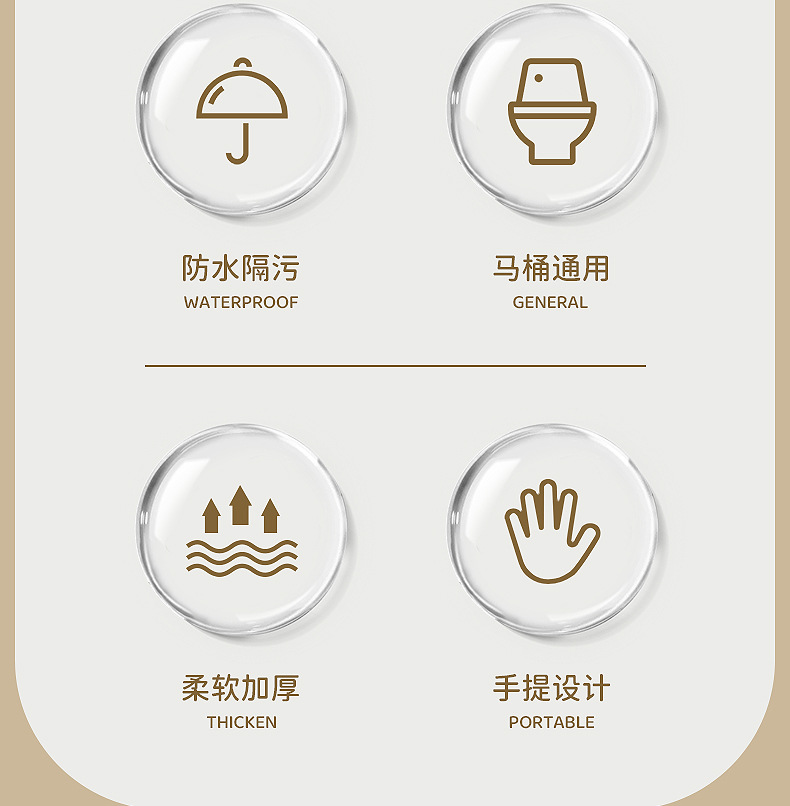 防水隔污
WATERPROOF

马桶通用
GENERAL

柔软加厚
THICKEN

手提设计
PORTABLE