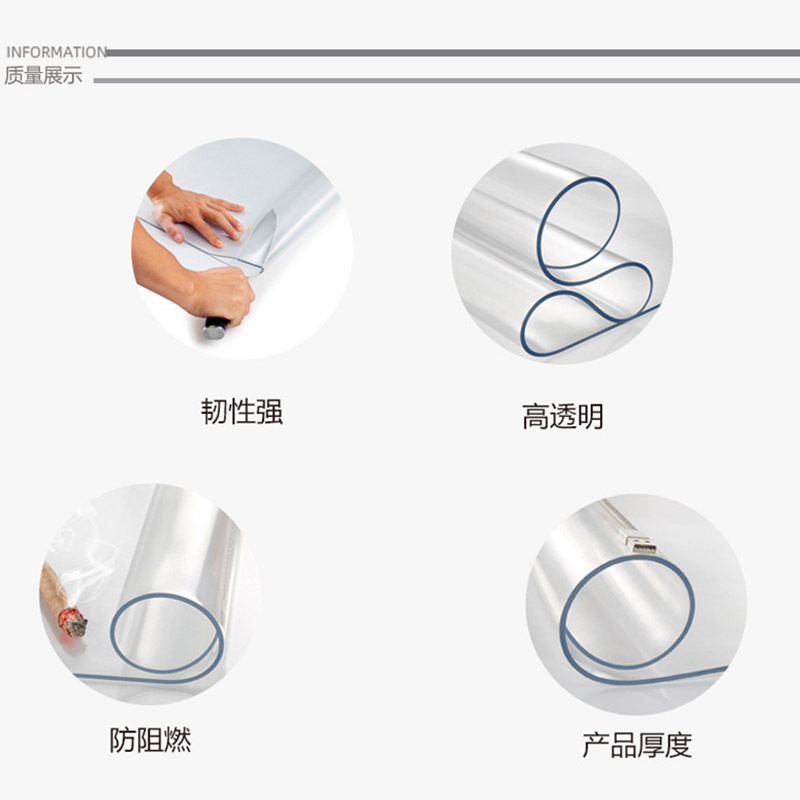 INFORMATION
质量展示

韧性强

高透明

防阻燃

产品厚度