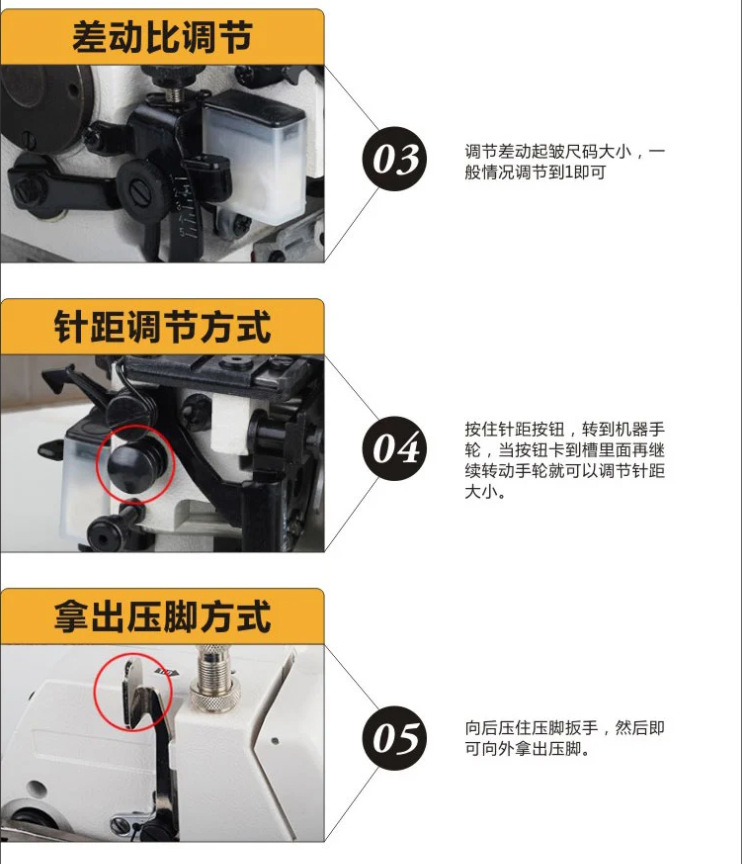 差动比调节

03

调节差动起皱尺码大小，一般情况调节到1即可

针距调节方式

04

按住针距按钮，转到机器手轮，当按钮卡到槽里面再继续转动手轮就可以调节针距大小。

拿出压脚方式

05

向后压住压脚扳手，然后即可向外拿出压脚。