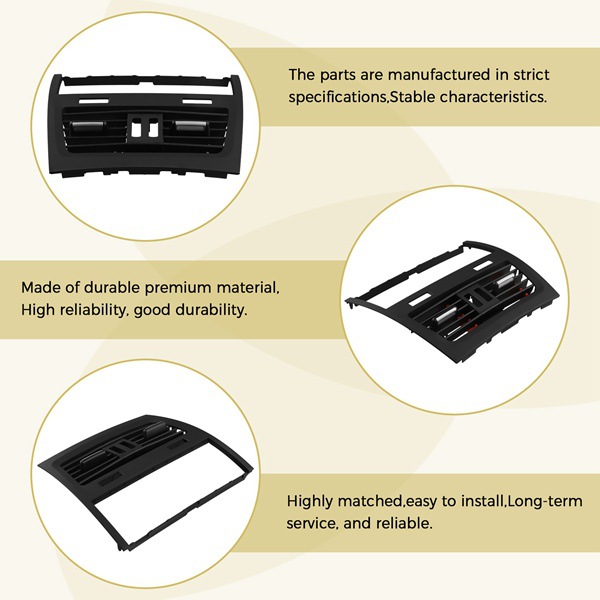 The parts are manufactured in strict specifications,Stable characteristics.

Made of durable premium material, High reliability, good durability.

Highly matched,easy to install,Long-term service, and reliable.