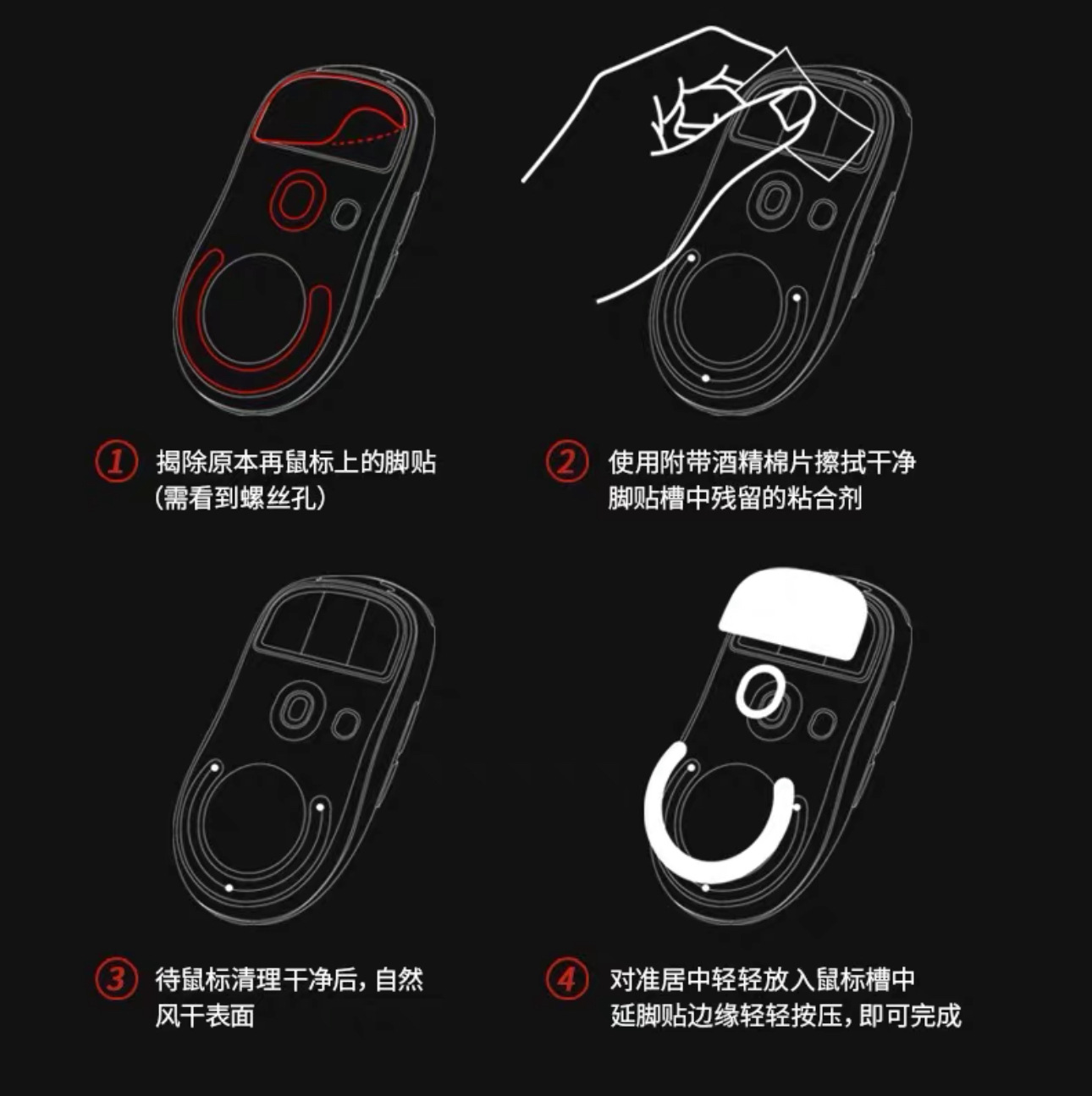 1 揭除原本再鼠标上的脚贴 (需看到螺丝孔)

2 使用附带酒精棉片擦拭干净 脚贴槽中残留的粘合剂

3 待鼠标清理干净后，自然 风干表面

4 对准居中轻轻放入鼠标槽中 延脚贴边缘轻轻按压，即可完成