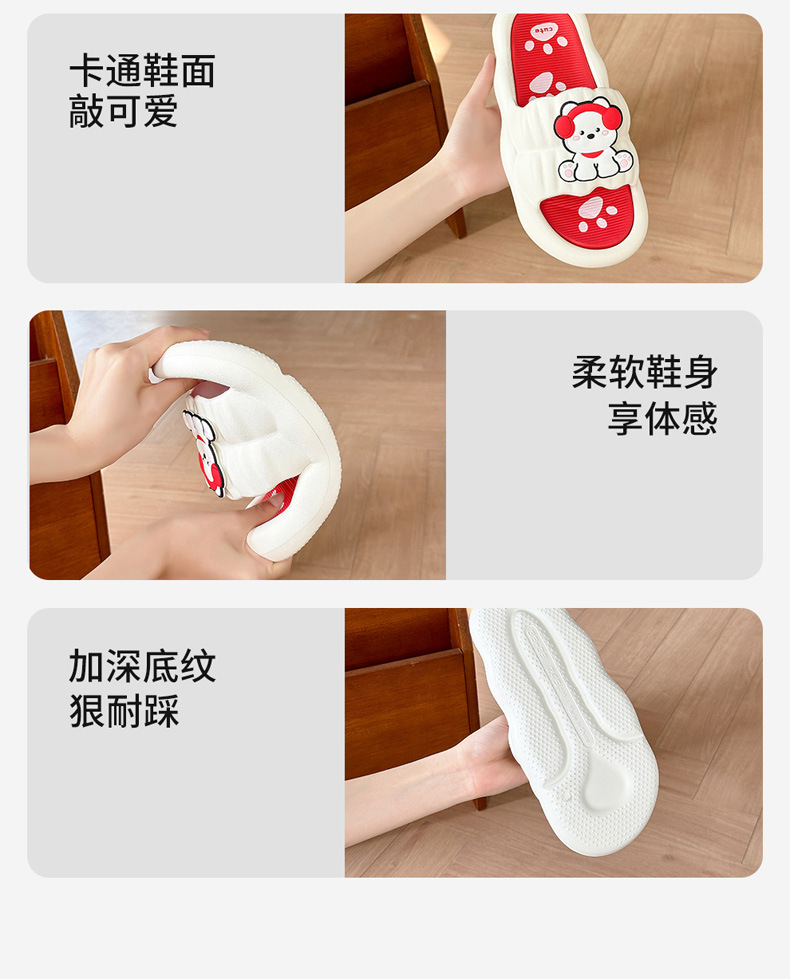 卡通鞋面
敲可爱

cute

柔软鞋身
享体感

加深底纹
狠耐踩