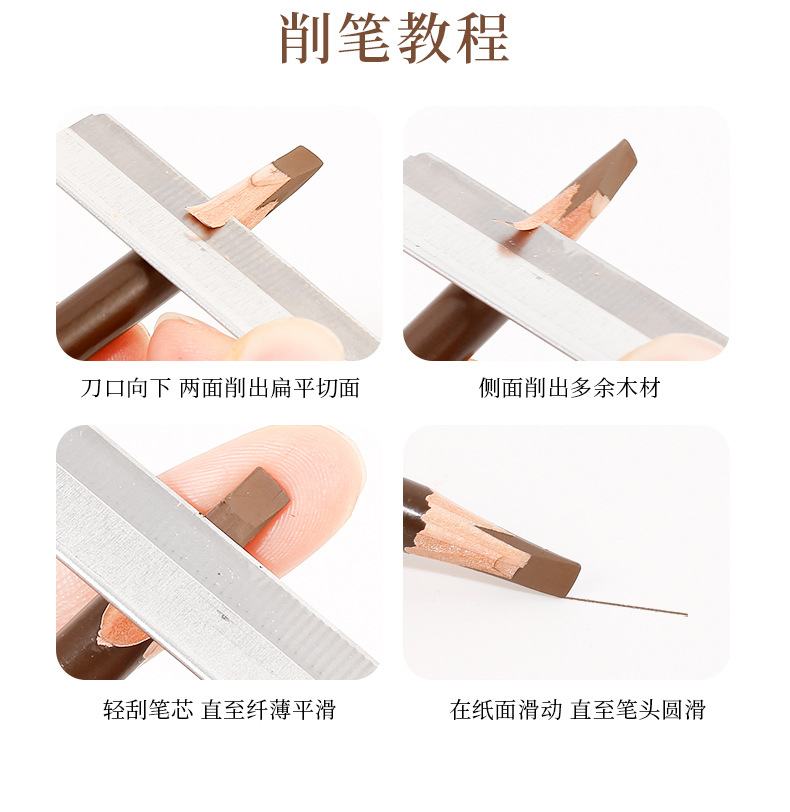 削笔教程

刀口向下 两面削出扁平切面

侧面削出多余木材

轻刮笔芯 直至纤薄平滑

在纸面滑动 直至笔头圆滑