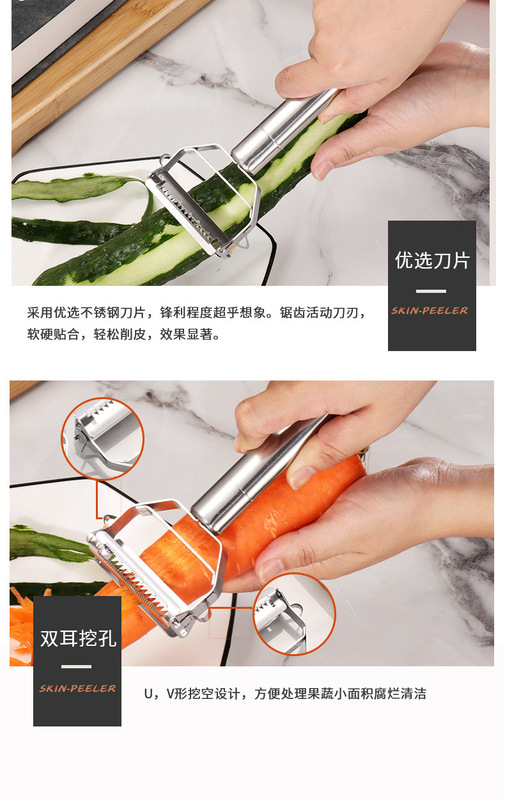 优选刀片

SKIN-PEELER

采用优选不锈钢刀片，锋利程度超乎想象。锯齿活动刀刃，软硬贴合，轻松削皮，效果显著。

双耳挖孔

SKIN-PEELER

U，V形挖空设计，方便处理果蔬小面积腐烂清洁