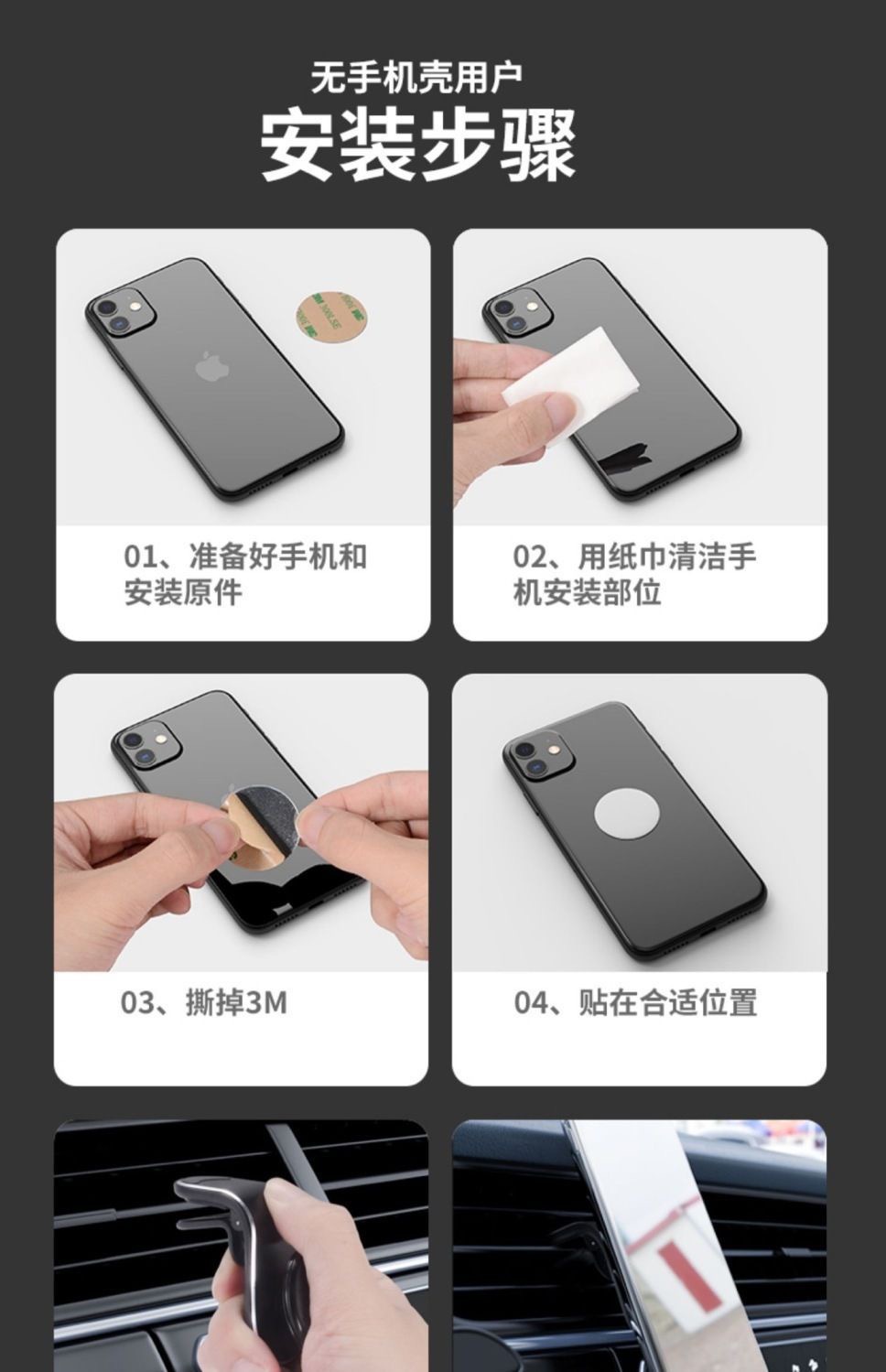 无手机壳用户
安装步骤

01、准备好手机和安装原件

02、用纸巾清洁手机安装部位

03、撕掉3M

04、贴在合适位置