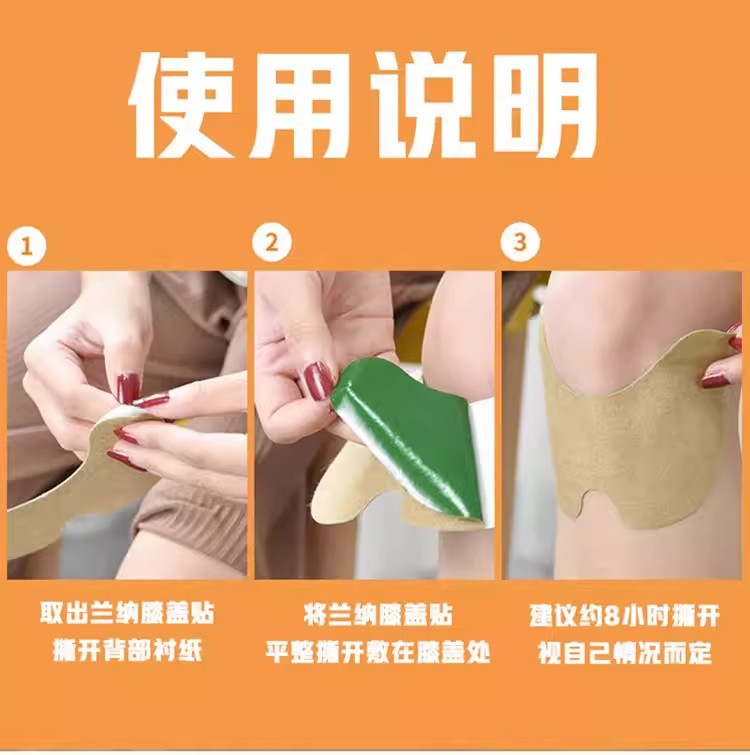 使用说明

1

取出兰纳膝盖贴
撕开背部衬纸

2

将兰纳膝盖贴
平整撕开敷在膝盖处

3

建议约8小时撕开
视自己情况而定