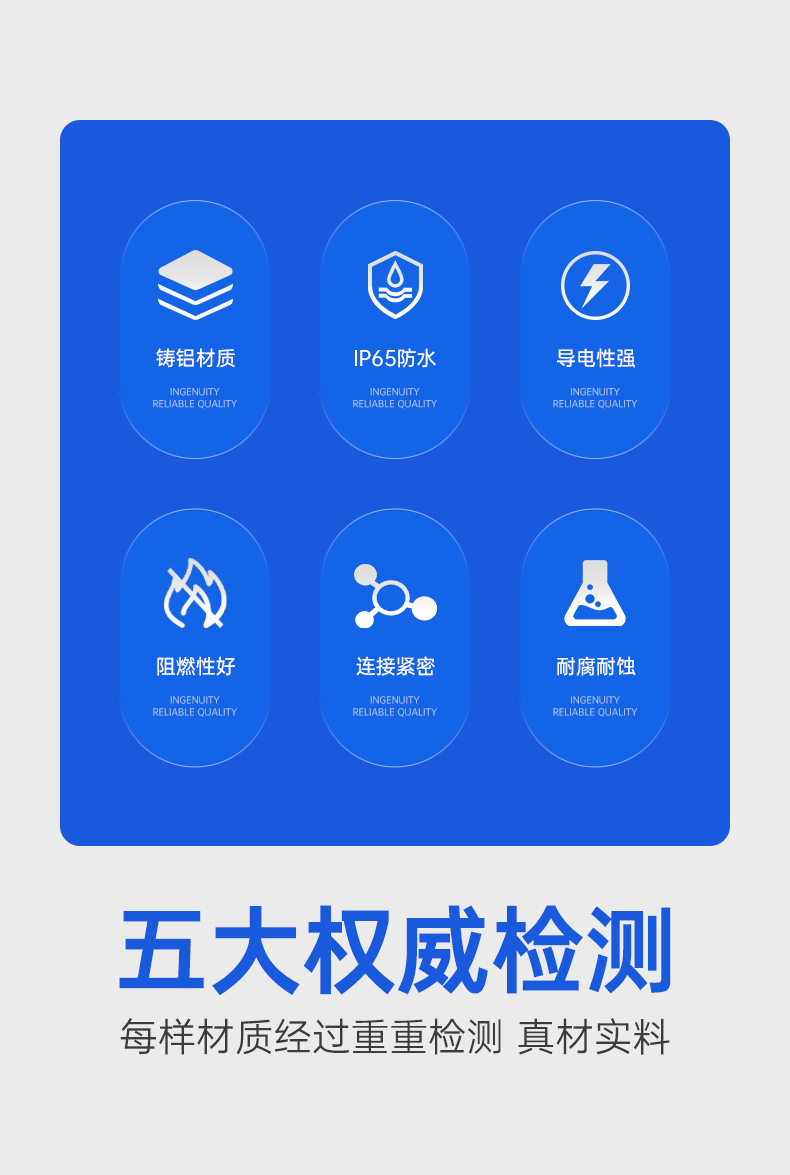 铸铝材质

INGENUITY
RELIABLE QUALITY

IP65防水

INGENUITY
RELIABLE QUALITY

导电性强

INGENUITY
RELIABLE QUALITY

阻燃性好

INGENUITY
RELIABLE QUALITY

连接紧密

INGENUITY
RELIABLE QUALITY

耐腐耐蚀

INGENUITY
RELIABLE QUALITY

五大权威检测

每样材质经过重重检测 真材实料