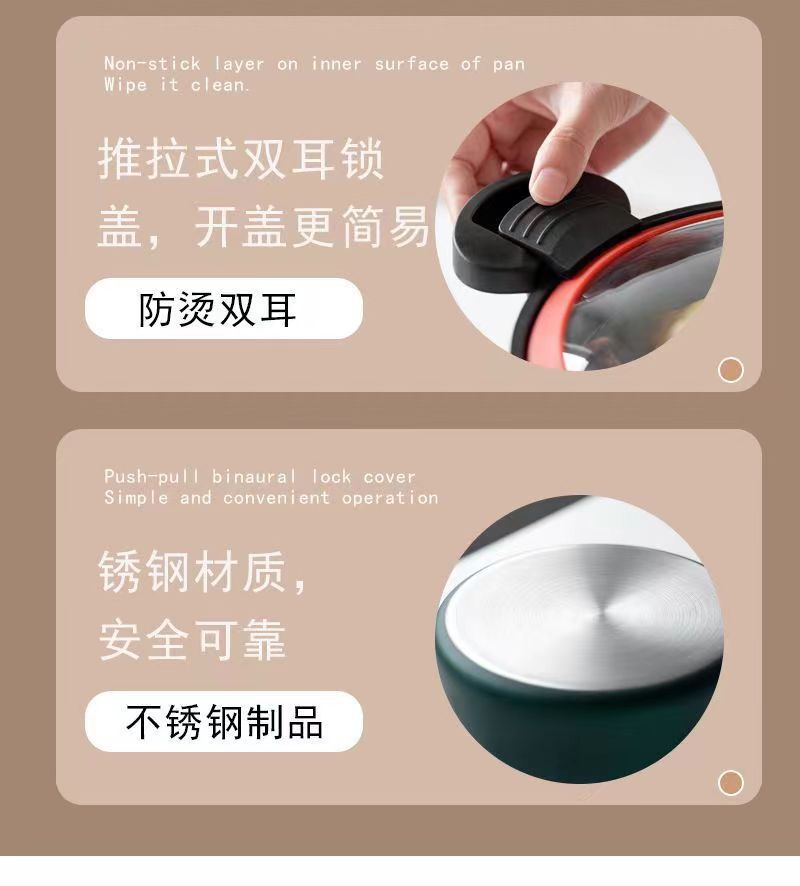 Non-stick layer on inner surface of pan
Wipe it clean.

推拉式双耳锁盖，开盖更简易

防烫双耳

Push-pull binaural lock cover
Simple and convenient operation

锈钢材质，安全可靠

不锈钢制品