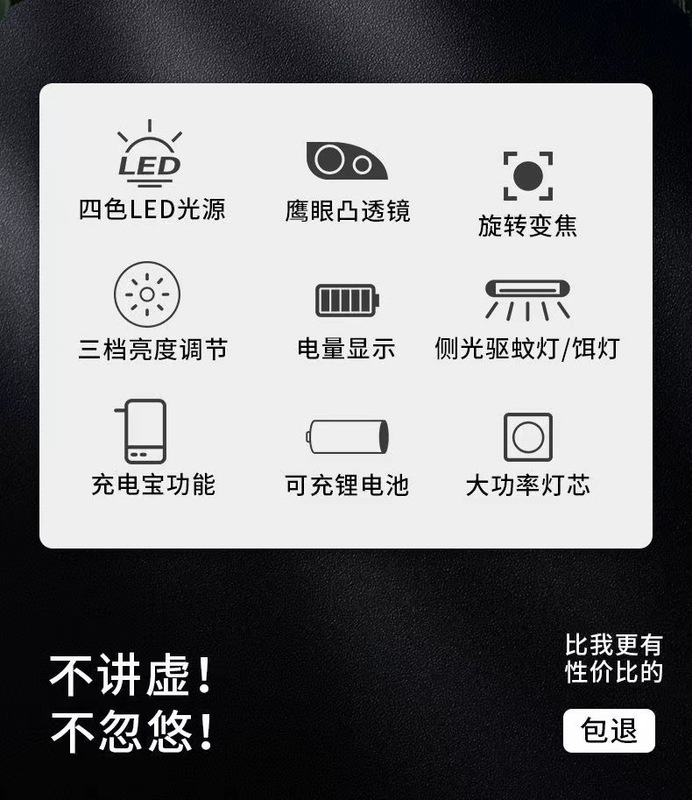 LED
四色LED光源

鹰眼凸透镜

旋转变焦

三档亮度调节

电量显示

侧光驱蚊灯/饵灯

充电宝功能

可充锂电池

大功率灯芯

不讲虚！
不忽悠！

比我更有
性价比的

包退