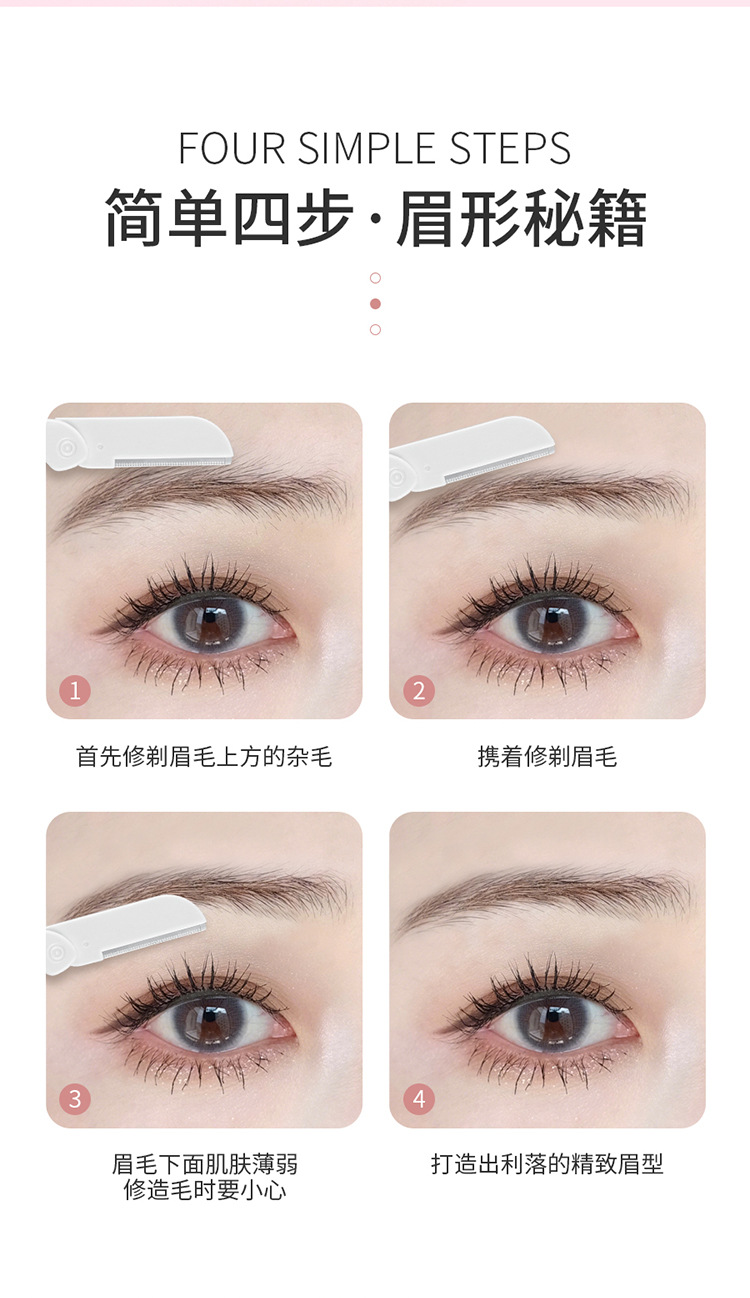 FOUR SIMPLE STEPS
简单四步·眉形秘籍

1
首先修剃眉毛上方的杂毛

2
携着修剃眉毛

3
眉毛下面肌肤薄弱
修造毛时要小心

4
打造出利落的精致眉型