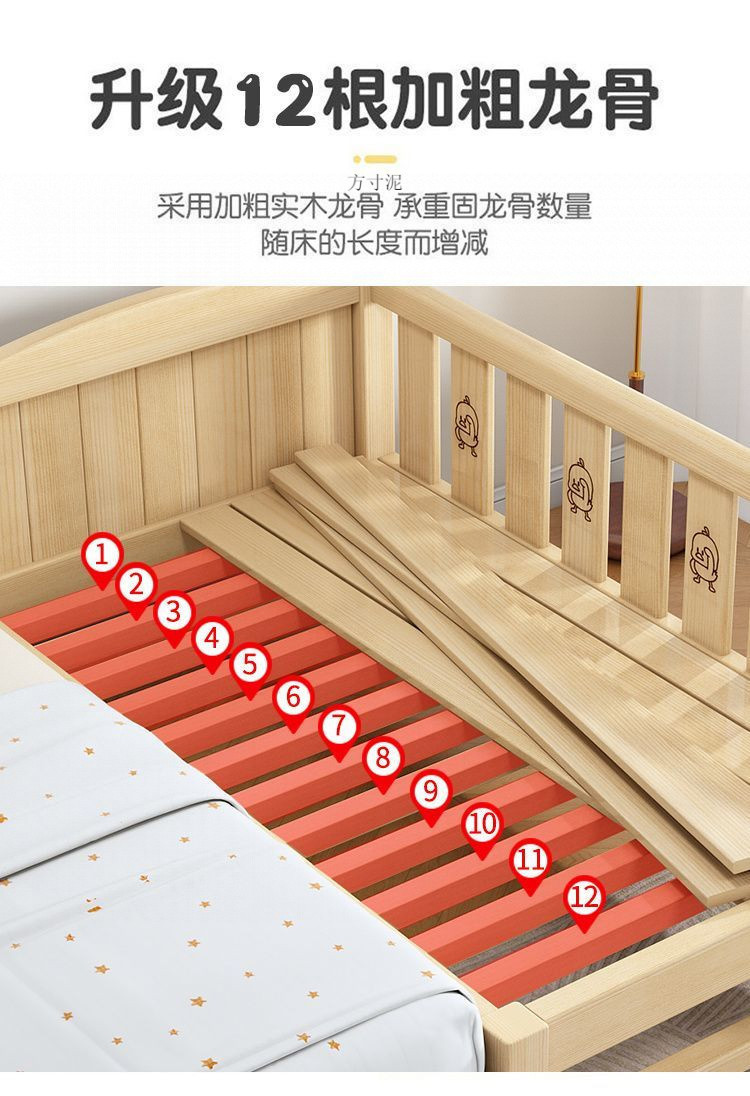 升级12根加粗龙骨

方寸泥

采用加粗实木龙骨 承重固龙骨数量随床的长度而增减

1
2
3
4
5
6
7
8
9
10
11
12