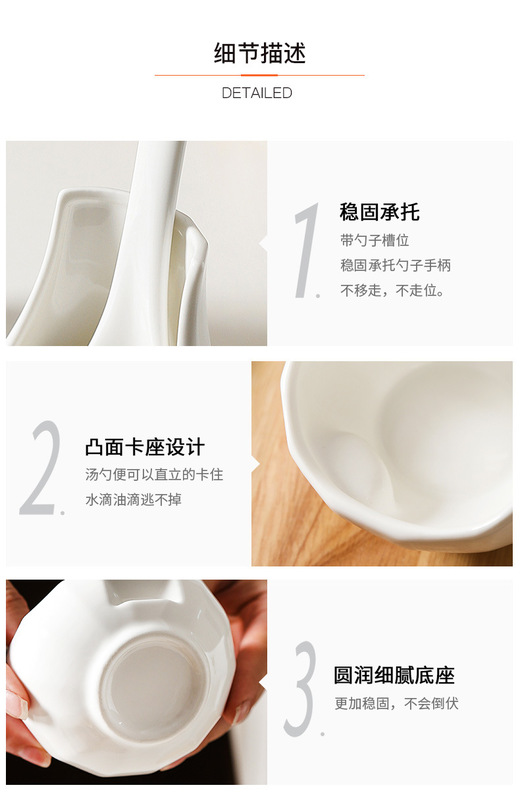 细节描述

DETAILED

1.

稳固承托

带勺子槽位

稳固承托勺子手柄

不移走，不走位。

2.

凸面卡座设计

汤勺便可以直立的卡住

水滴油滴逃不掉

3.

圆润细腻底座

更加稳固，不会倒伏