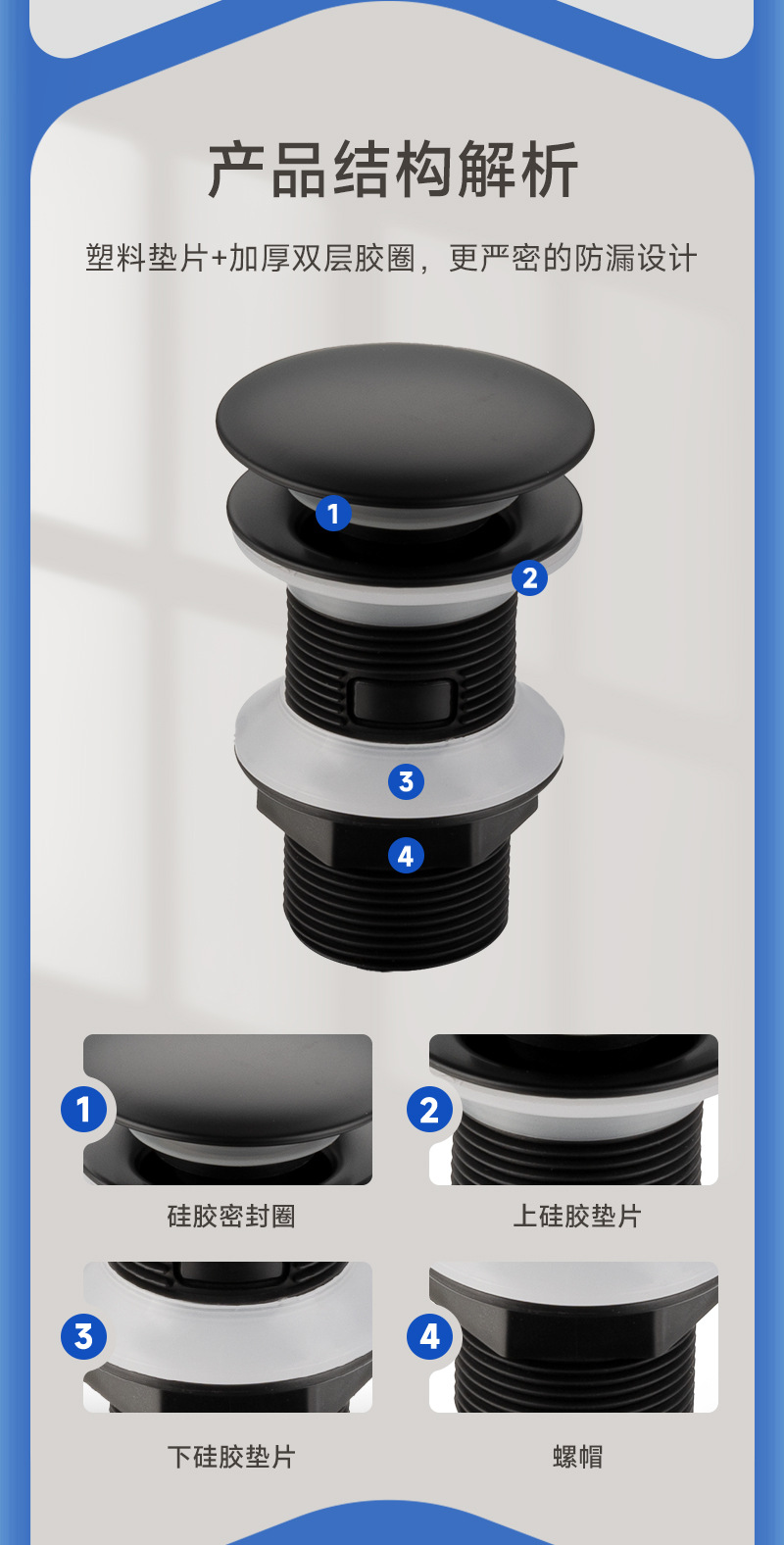 产品结构解析

塑料垫片+加厚双层胶圈，更严密的防漏设计

1
2
3
4

1
硅胶密封圈

2
上硅胶垫片

3
下硅胶垫片

4
螺帽