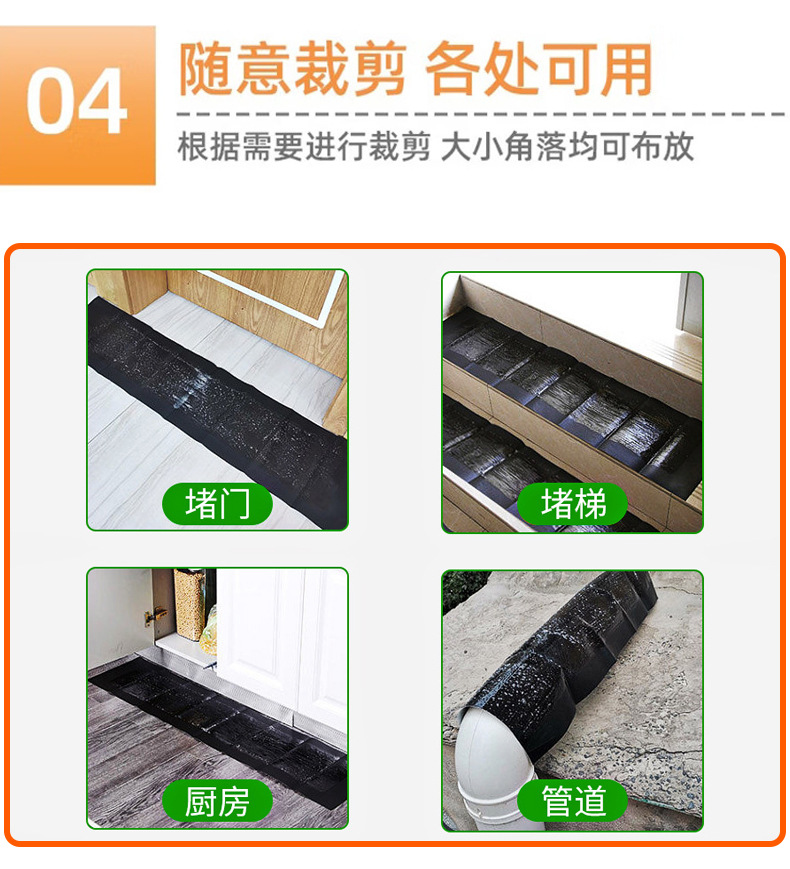 04

随意裁剪 各处可用

根据需要进行裁剪 大小角落均可布放

堵门

堵梯

厨房

管道