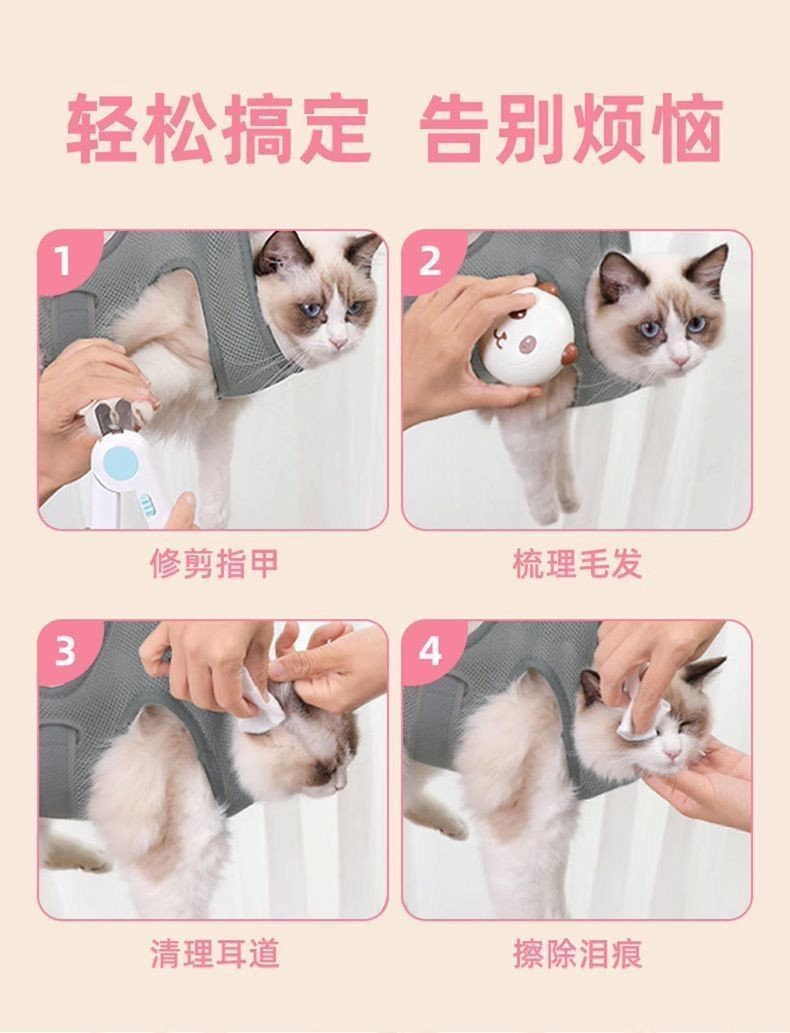 轻松搞定 告别烦恼

1

修剪指甲

2

梳理毛发

3

清理耳道

4

擦除泪痕