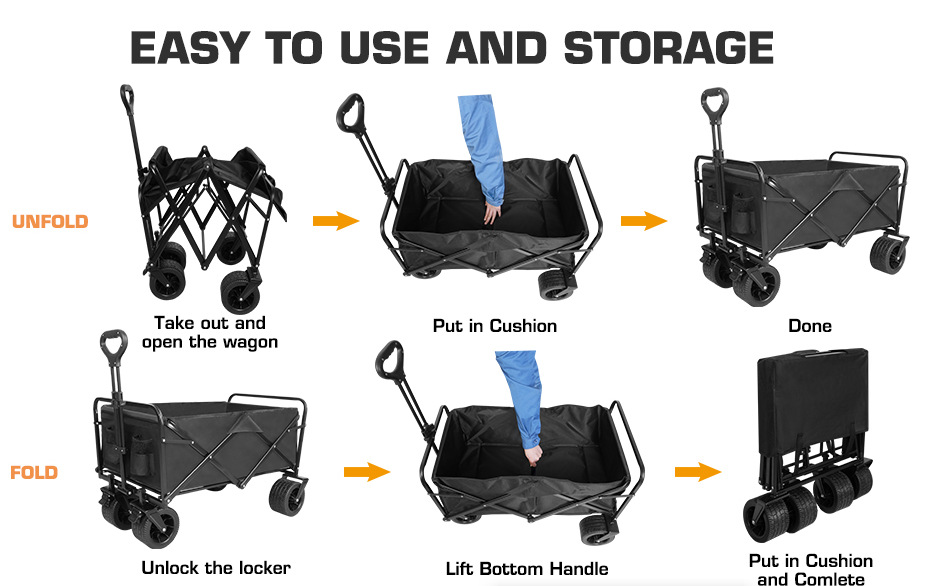 EASY TO USE AND STORAGE

UNFOLD

Take out and open the wagon

Put in Cushion

Done

FOLD

Unlock the locker

Lift Bottom Handle

Put in Cushion and Comlete