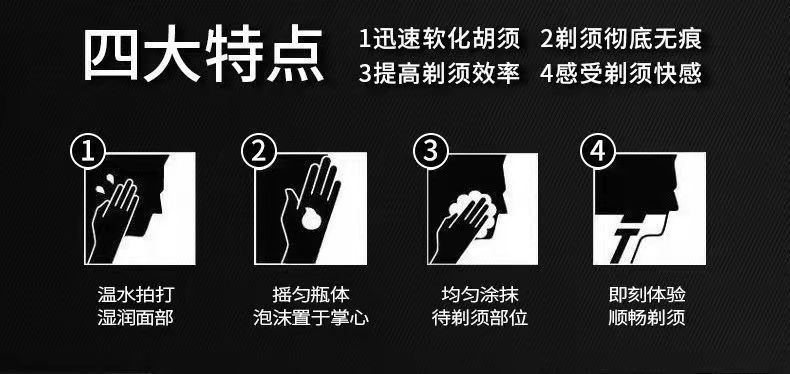 四大特点

1迅速软化胡须 2剃须彻底无痕
3提高剃须效率 4感受剃须快感

①
温水拍打
湿润面部

②
摇匀瓶体
泡沫置于掌心

③
均匀涂抹
待剃须部位

④
即刻体验
顺畅剃须