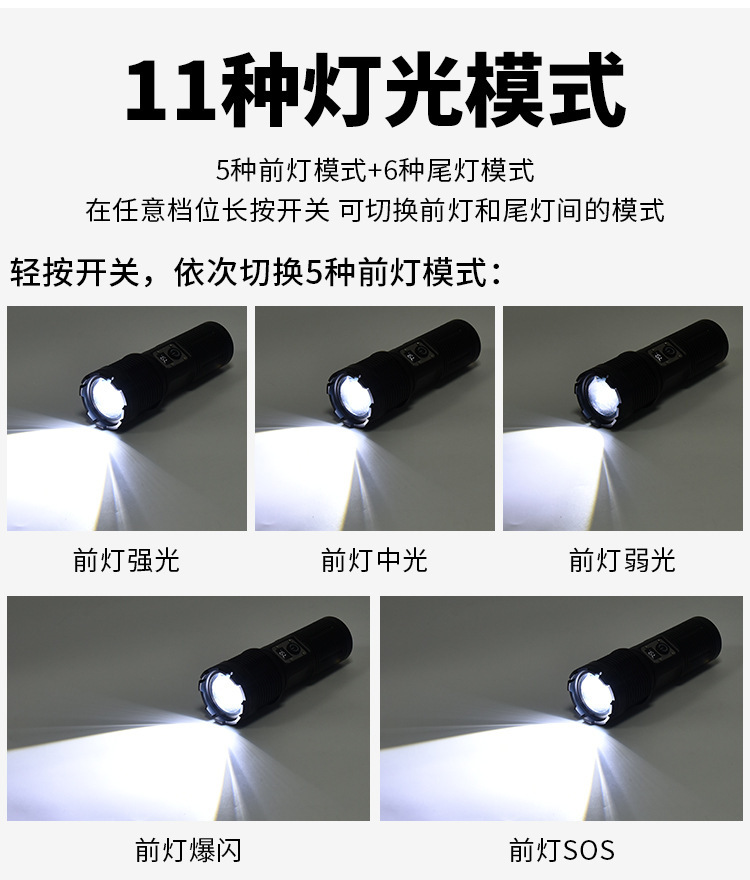 11种灯光模式

5种前灯模式+6种尾灯模式
在任意档位长按开关 可切换前灯和尾灯间的模式

轻按开关，依次切换5种前灯模式：

前灯强光

前灯中光

前灯弱光

前灯爆闪

前灯SOS